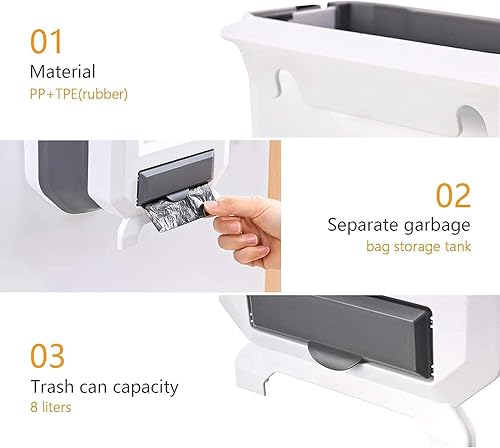 01
Material
PP+TPE(rubber)

02
Separate garbage
bag storage tank

03
Trash can capacity
8 liters