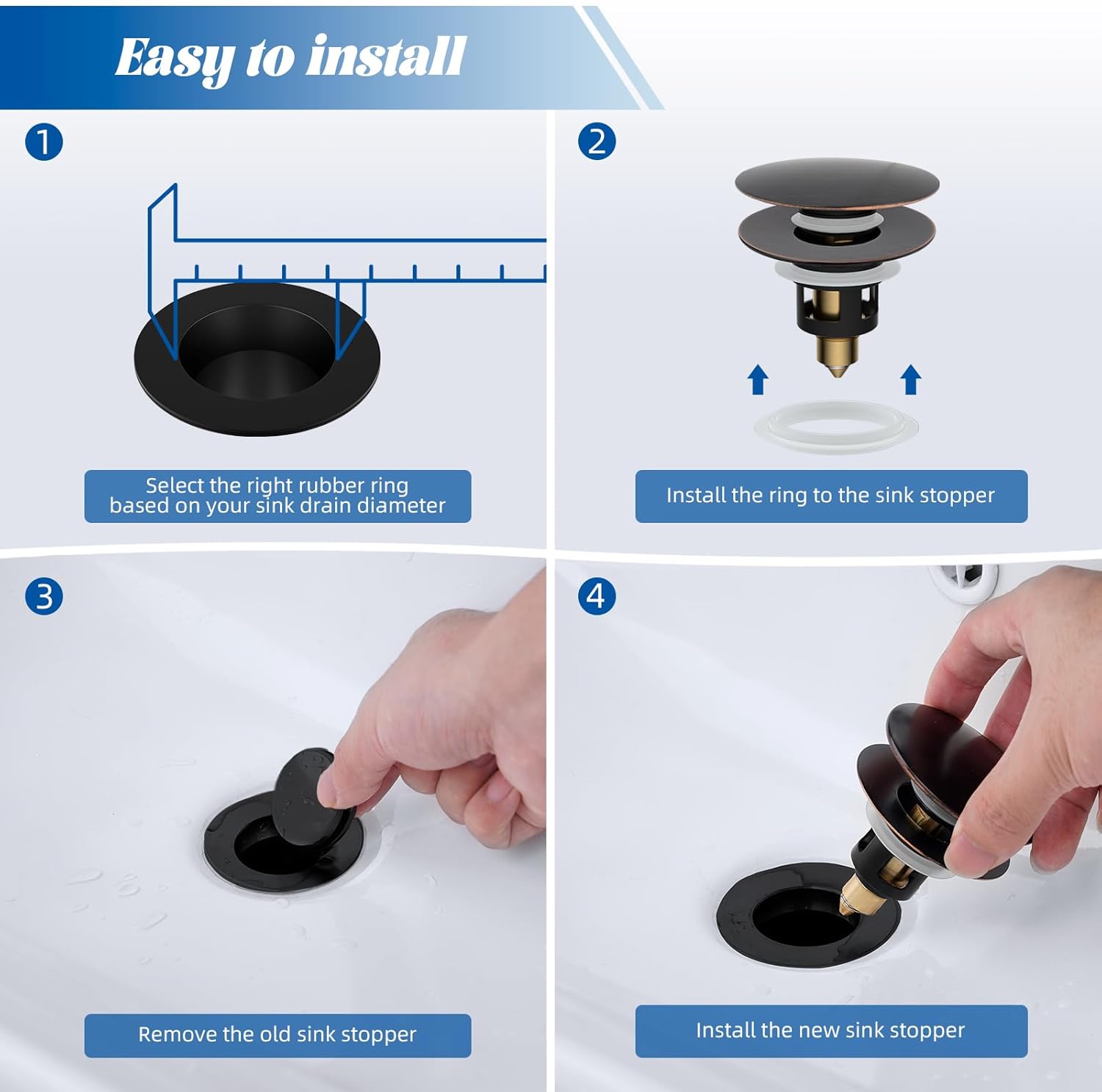 Easy to install

1

Select the right rubber ring based on your sink drain diameter

2

Install the ring to the sink stopper

3

Remove the old sink stopper

4

Install the new sink stopper