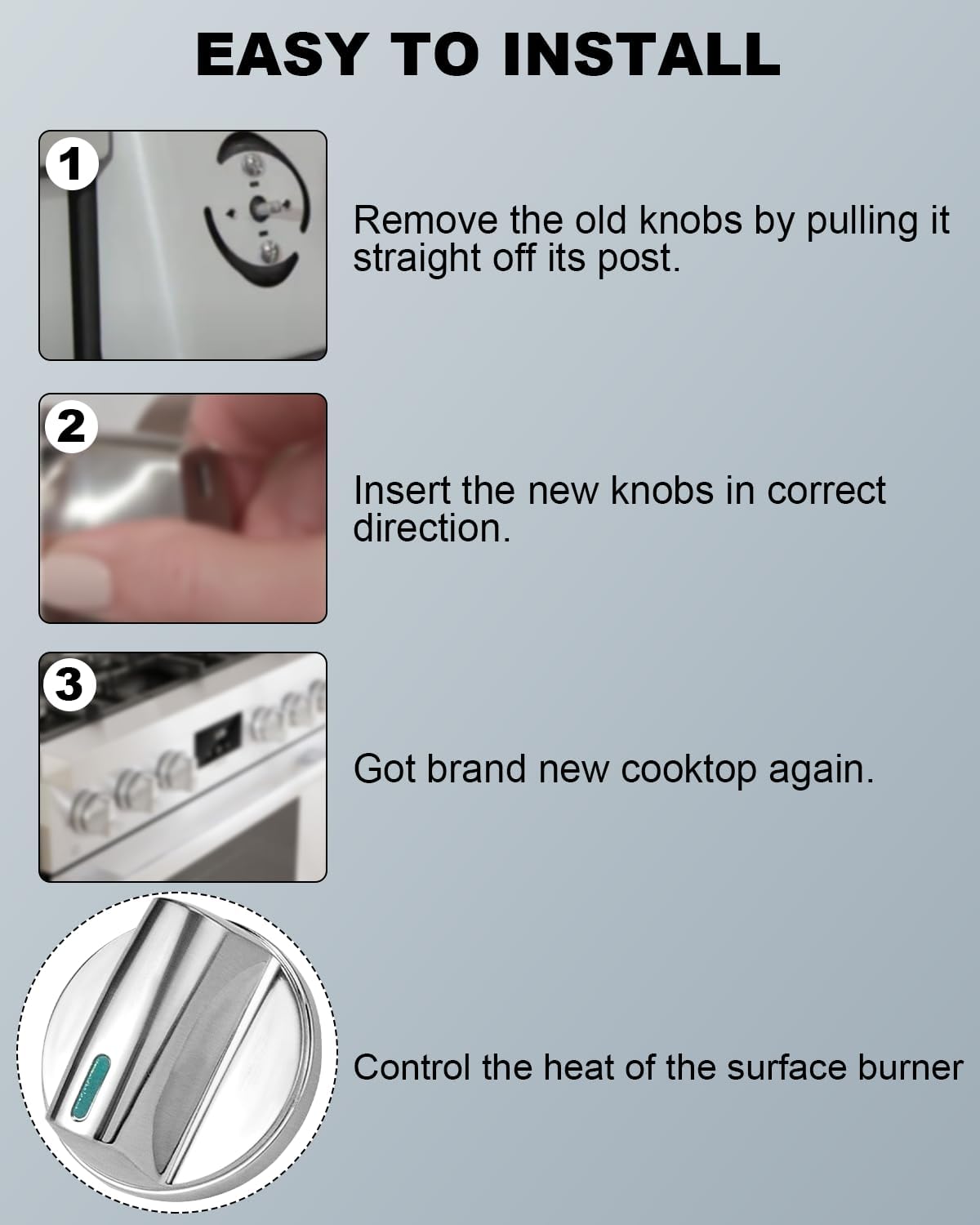 EASY TO INSTALL

1

Remove the old knobs by pulling it straight off its post.

2

Insert the new knobs in correct direction.

3

Got brand new cooktop again.

Control the heat of the surface burner