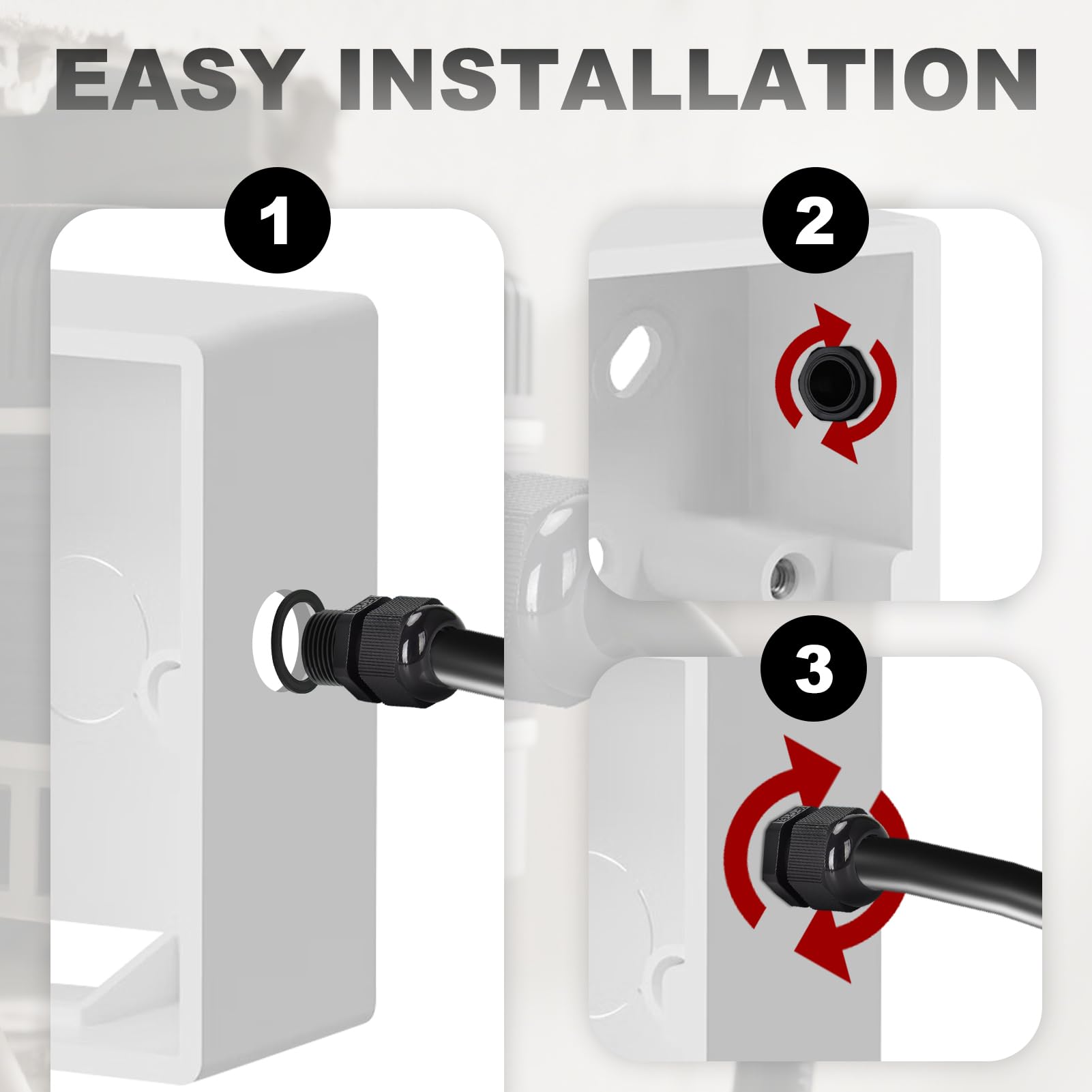 EASY INSTALLATION

1

2

3