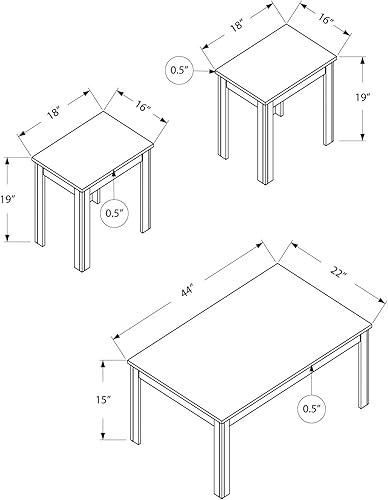 18"
16"
0.5"
19"
18"
16"
19"
0.5"
44"
22"
15"
0.5"