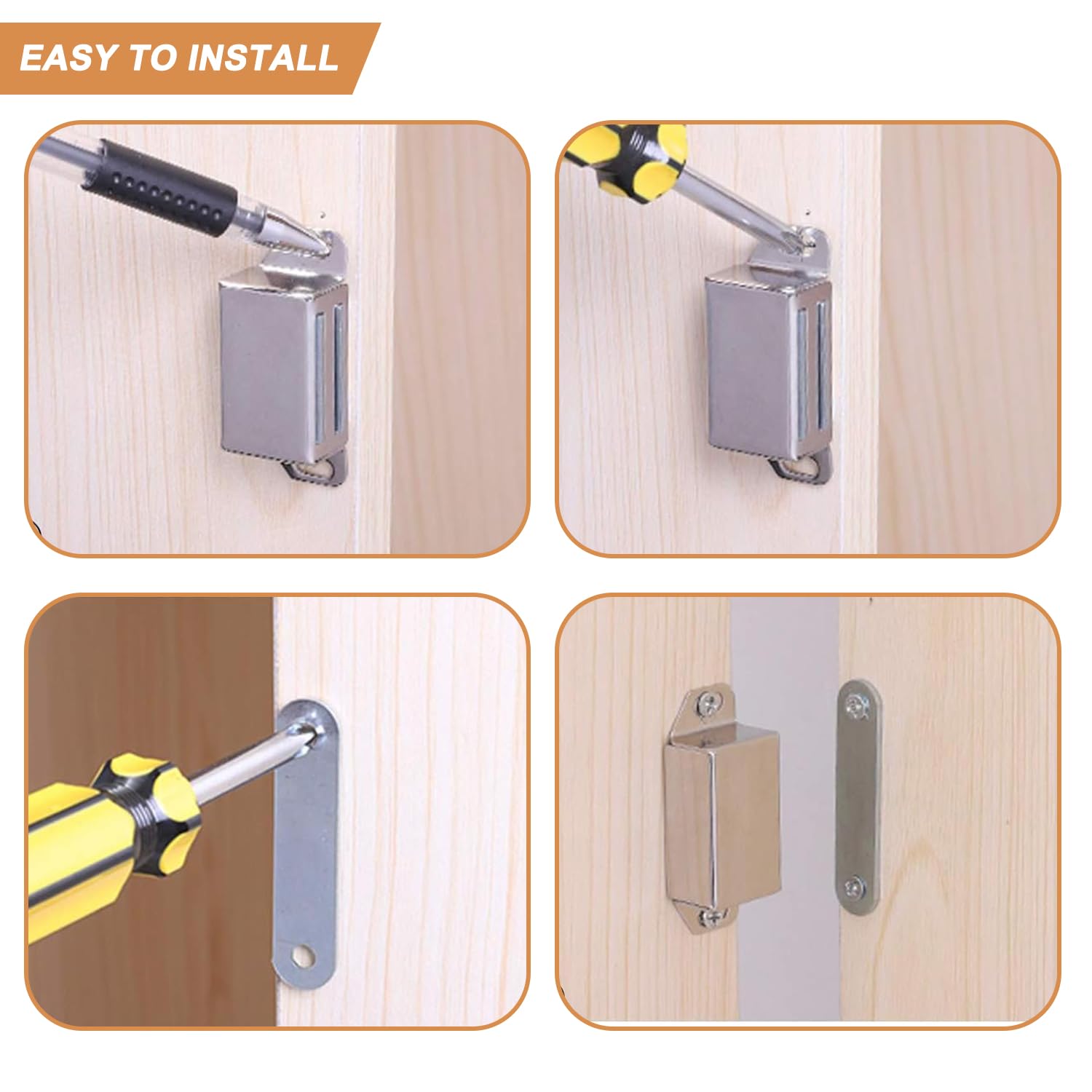 EASY TO INSTALL