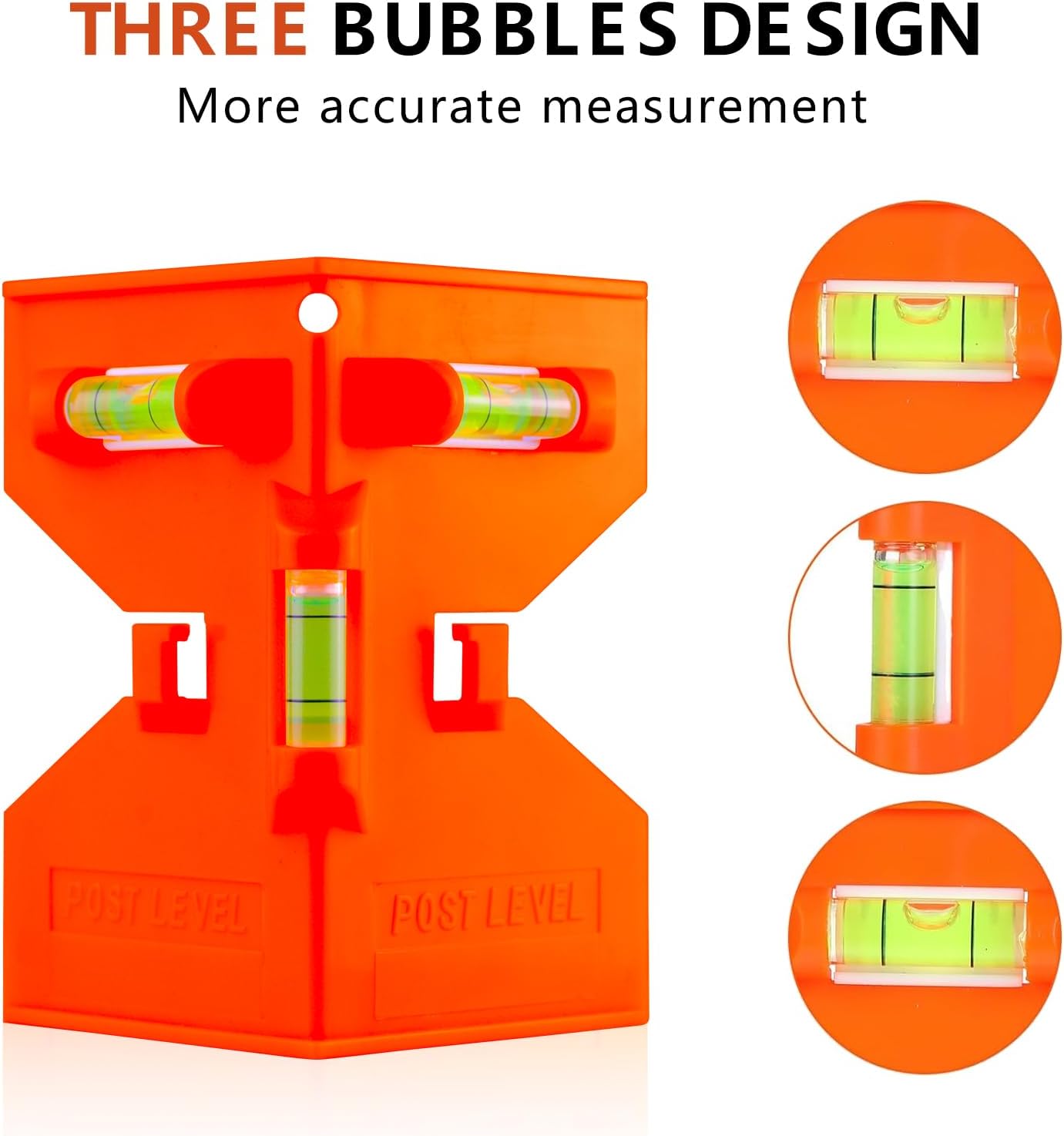 THREE BUBBLES DESIGN
More accurate measurement

POST LEVEL

POST LEVEL