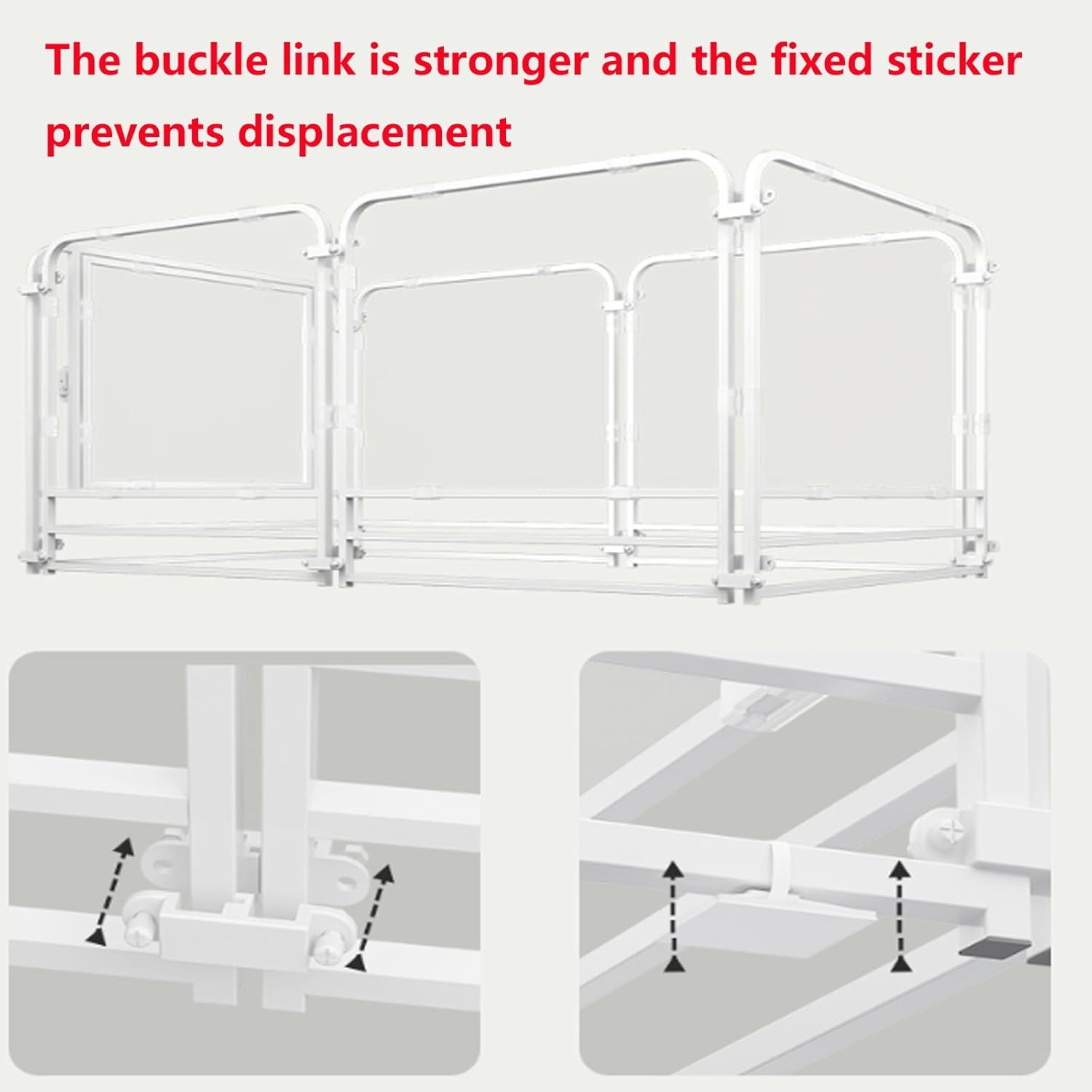 The buckle link is stronger and the fixed sticker prevents displacement