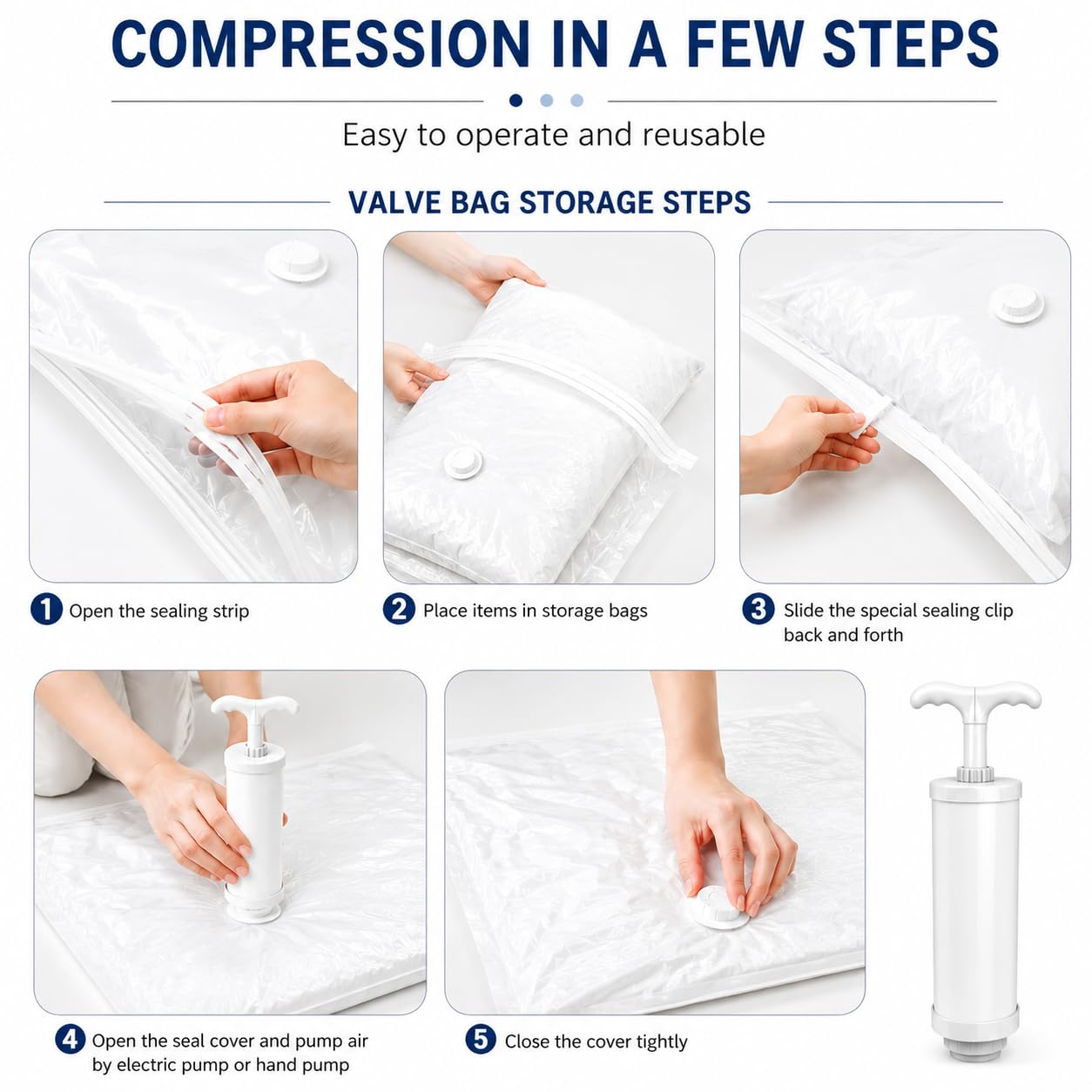 COMPRESSION IN A FEW STEPS

Easy to operate and reusable

VALVE BAG STORAGE STEPS

1 Open the sealing strip

2 Place items in storage bags

3 Slide the special sealing clip back and forth

4 Open the seal cover and pump air by electric pump or hand pump

5 Close the cover tightly