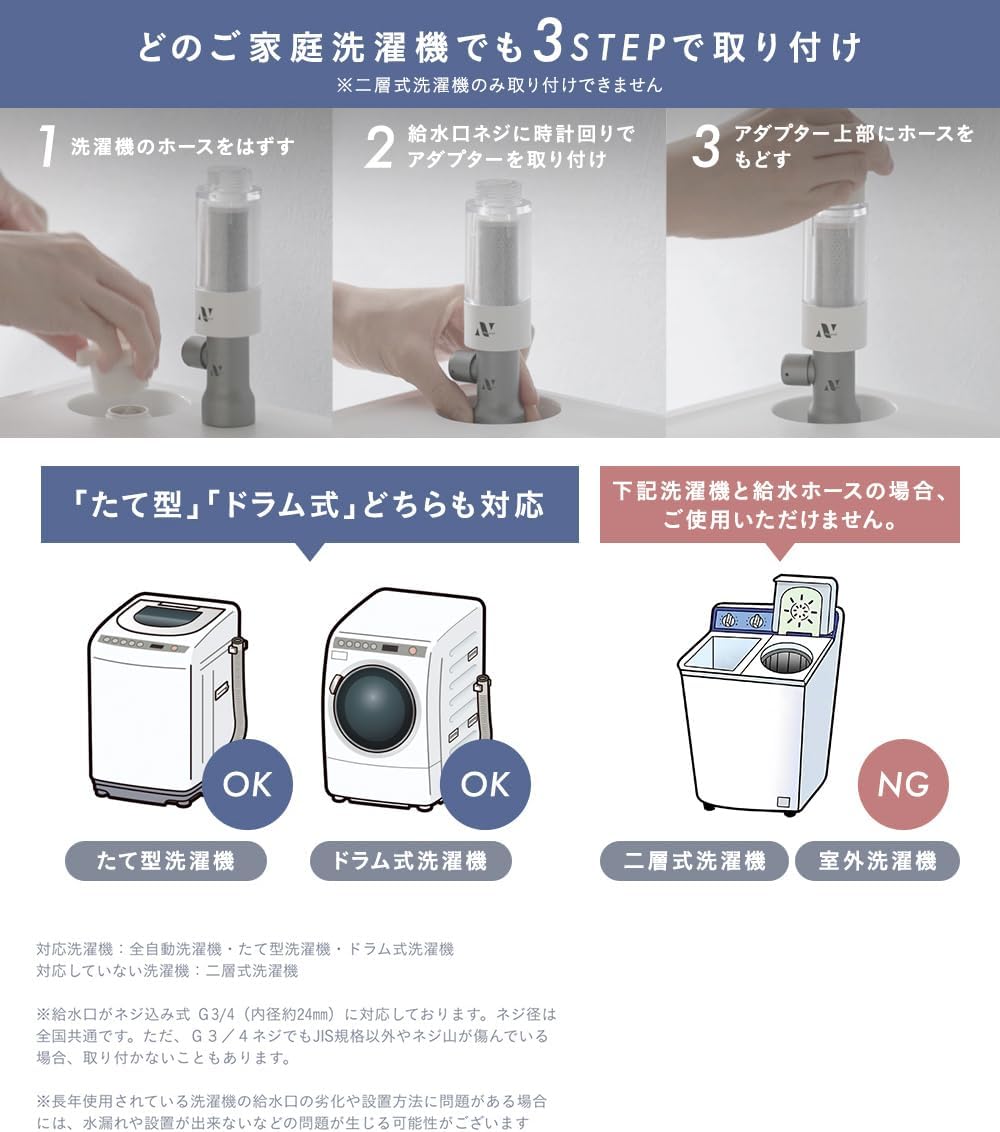 どのご家庭洗濯機でも3STEPで取り付け
※二層式洗濯機のみ取り付けできません

1 洗濯機のホースをはずす

2 給水口ネジに時計回りでアダプターを取り付け

3 アダプター上部にホースをもどす

「たて型」「ドラム式」どちらも対応

下記洗濯機と給水ホースの場合、ご使用いただけません。

OK
OK
NG

たて型洗濯機
ドラム式洗濯機
二層式洗濯機
室外洗濯機

対応洗濯機：全自動洗濯機・たて型洗濯機・ドラム式洗濯機
対応していない洗濯機：二層式洗濯機

※給水口がネジ込み式 G3/4（内径約24mm）に対応しております。ネジ径は全国共通です。ただ、G３／４ネジでもJIS規格以外やネジ山が傷んでいる場合、取り付かないこともあります。

※長年使用されている洗濯機の給水口の劣化や設置方法に問題がある場合には、水漏れや設置が出来ないなどの問題が生じる可能性がございます