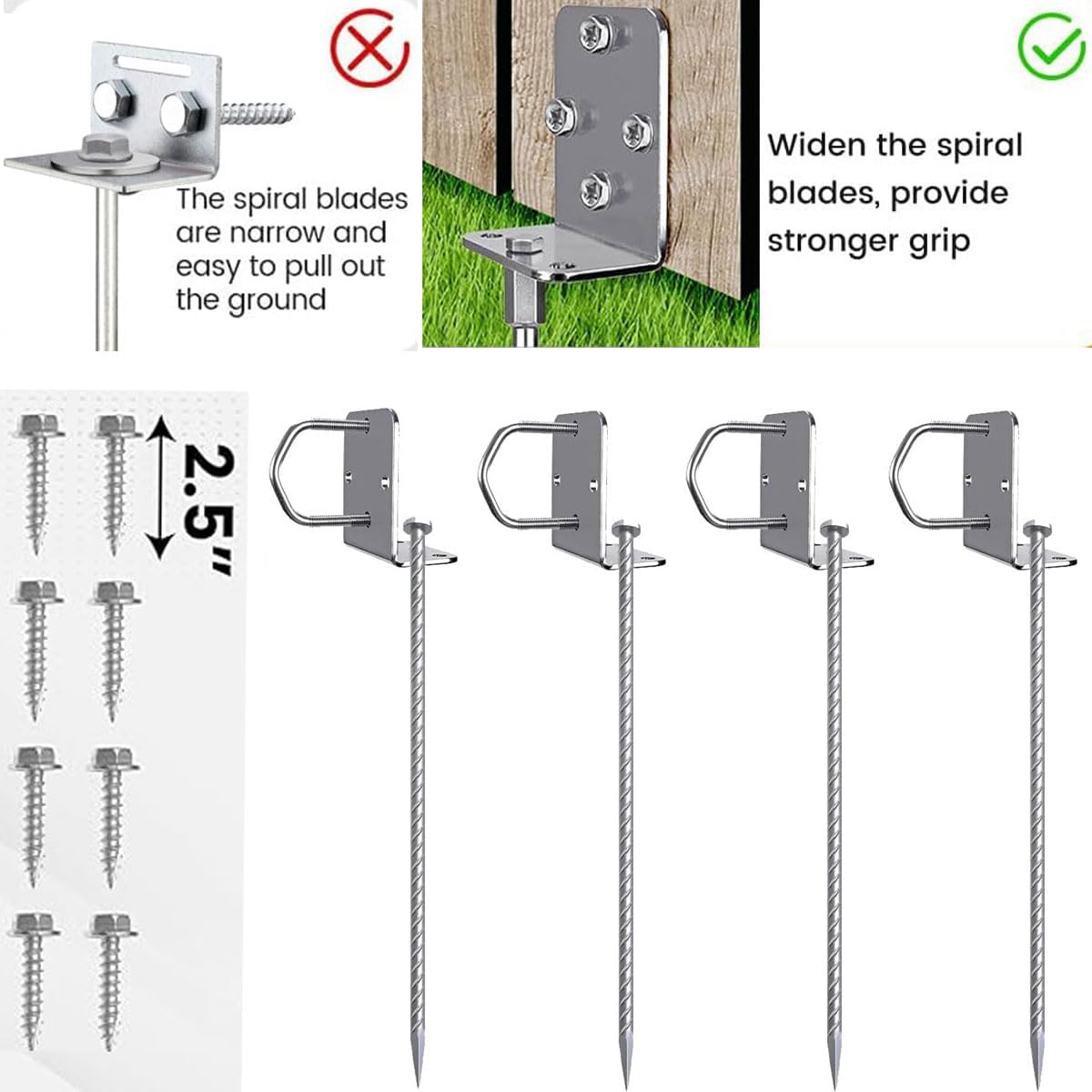 The spiral blades are narrow and easy to pull out the ground

Widen the spiral blades, provide stronger grip

2.5"