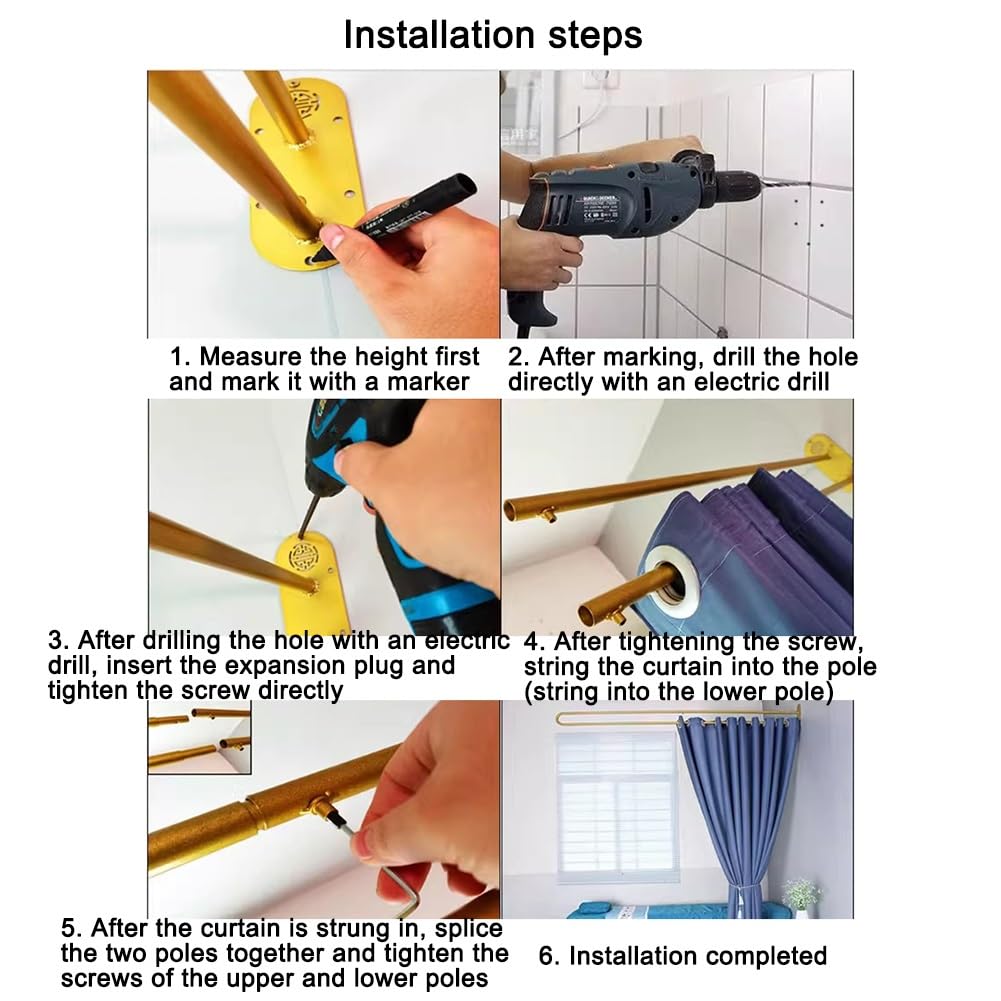 Installation steps

1. Measure the height first and mark it with a marker

2. After marking, drill the hole directly with an electric drill

3. After drilling the hole with an electric drill, insert the expansion plug and tighten the screw directly

4. After tightening the screw, string the curtain into the pole (string into the lower pole)

5. After the curtain is strung in, splice the two poles together and tighten the screws of the upper and lower poles

6. Installation completed