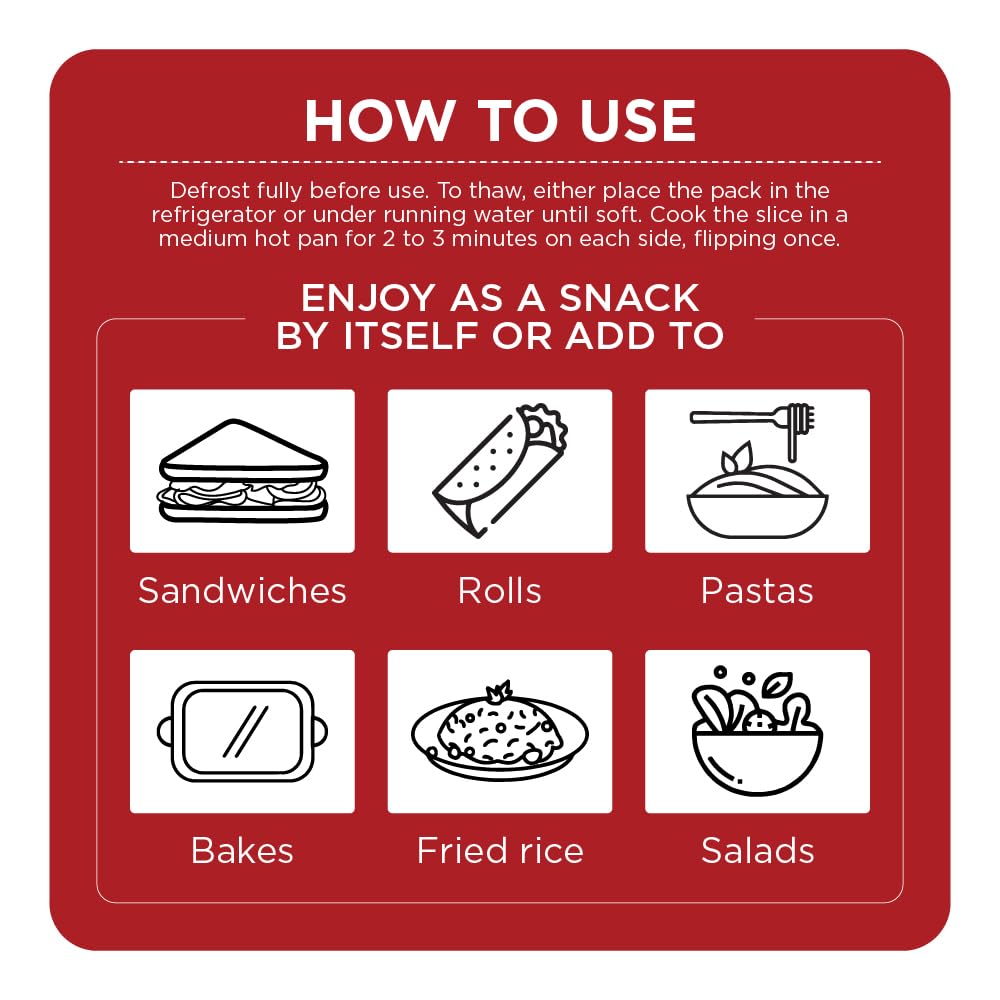 HOW TO USE

Defrost fully before use. To thaw, either place the pack in the refrigerator or under running water until soft. Cook the slice in a medium hot pan for 2 to 3 minutes on each side, flipping once.

ENJOY AS A SNACK BY ITSELF OR ADD TO

Sandwiches

Rolls

Pastas

Bakes

Fried rice

Salads