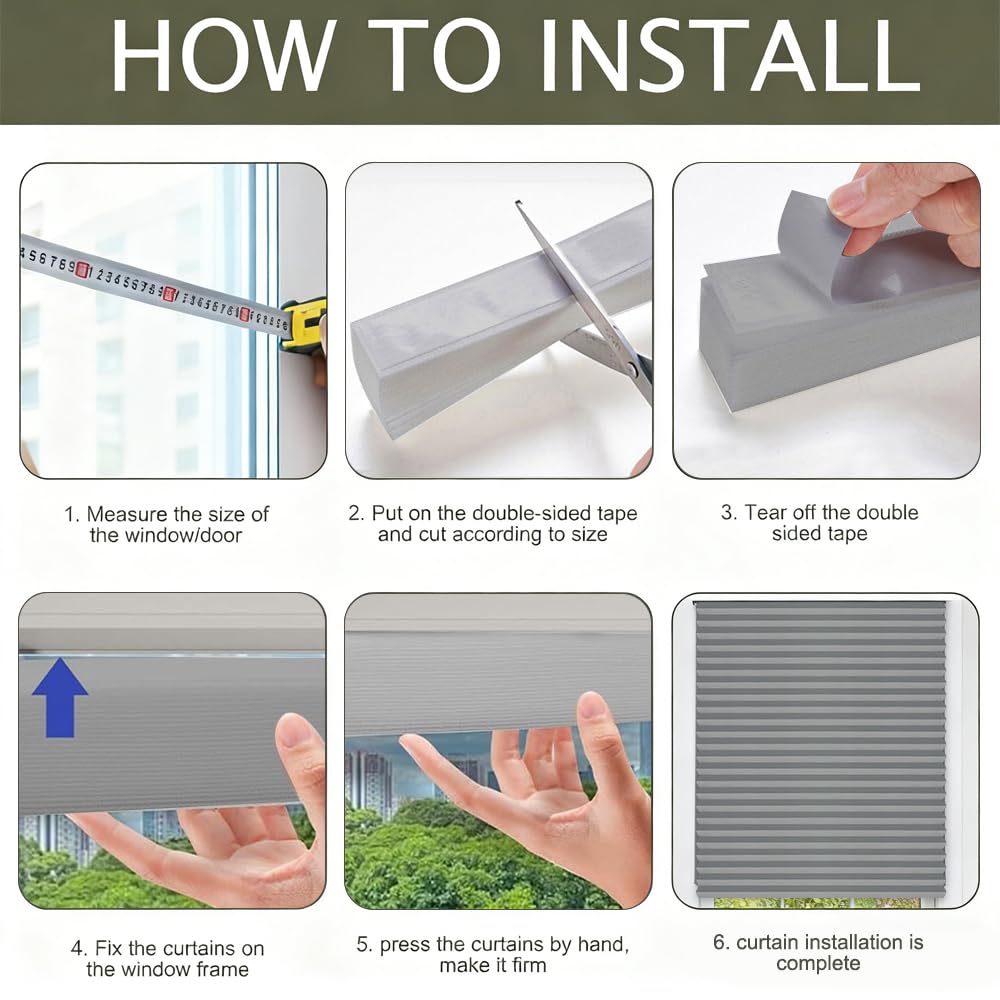 HOW TO INSTALL

1. Measure the size of the window/door

2. Put on the double-sided tape and cut according to size

3. Tear off the double sided tape

4. Fix the curtains on the window frame

5. press the curtains by hand, make it firm

6. curtain installation is complete