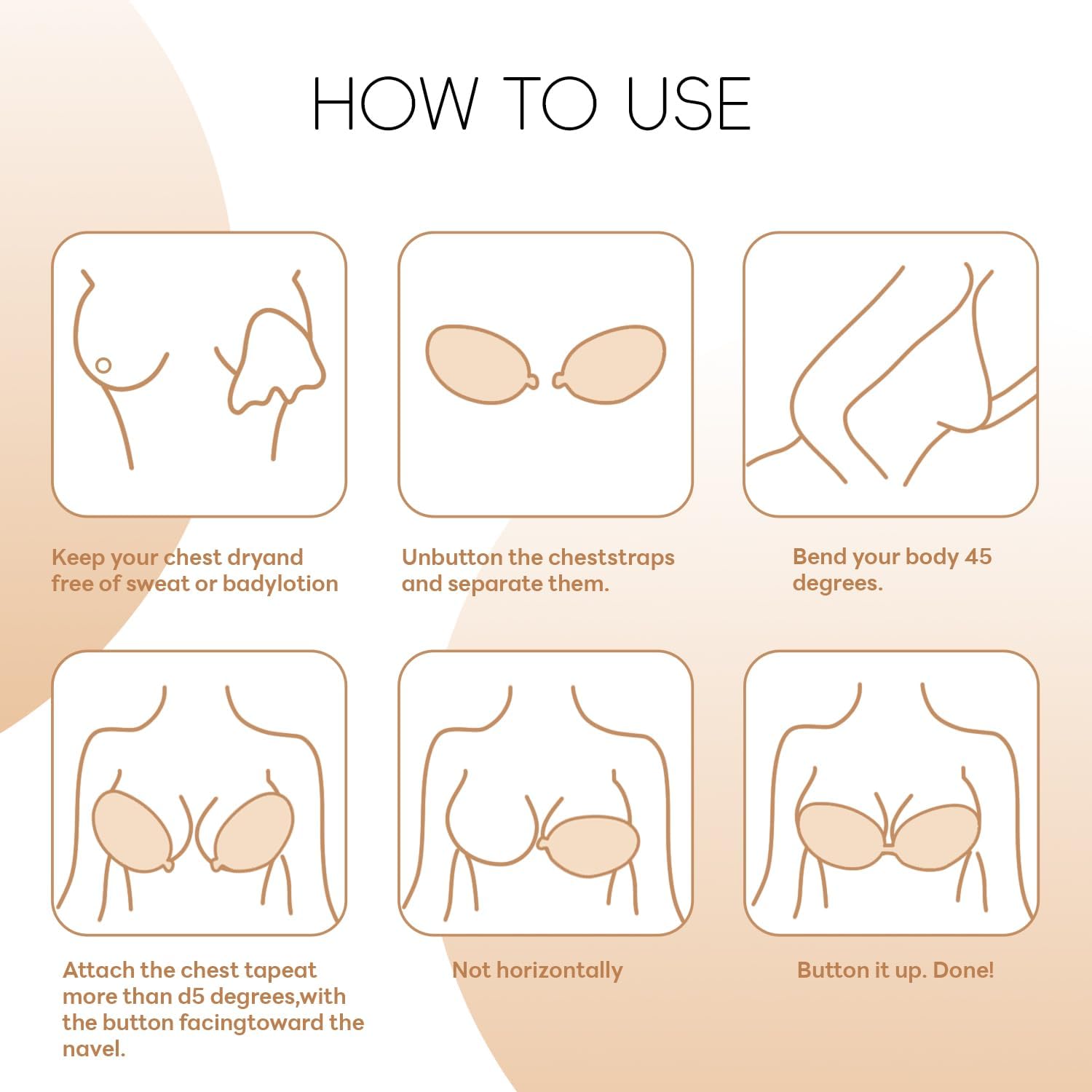 HOW TO USE

Keep your chest dryand free of sweat or badylotion

Unbutton the cheststraps and separate them.

Bend your body 45 degrees.

Attach the chest tapeat more than d5 degrees,with the button facingtoward the navel.

Not horizontally

Button it up. Done!