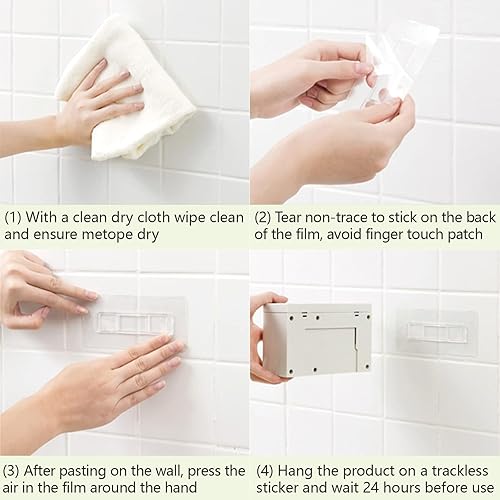 (1) With a clean dry cloth wipe clean and ensure metope dry

(2) Tear non-trace to stick on the back of the film, avoid finger touch patch

(3) After pasting on the wall, press the air in the film around the hand

(4) Hang the product on a trackless sticker and wait 24 hours before use