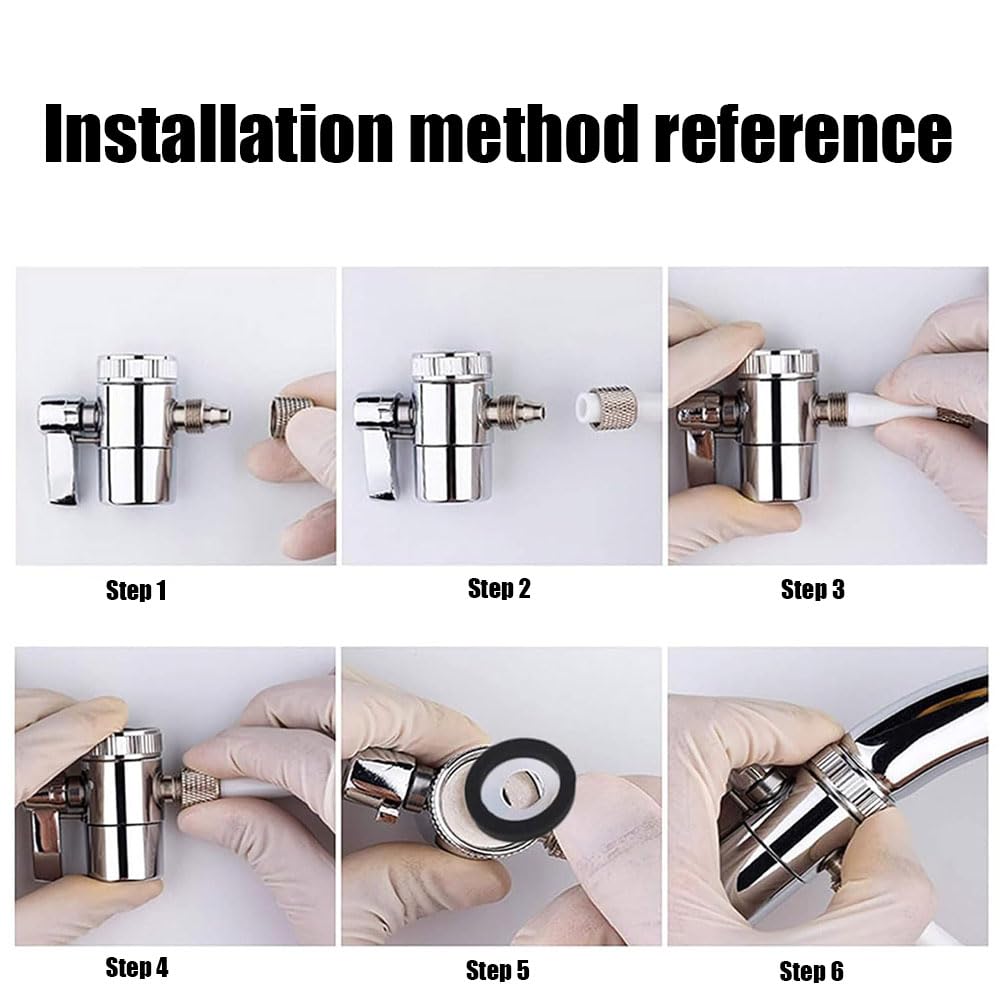 Installation method reference

Step 1

Step 2

Step 3

Step 4

Step 5

Step 6