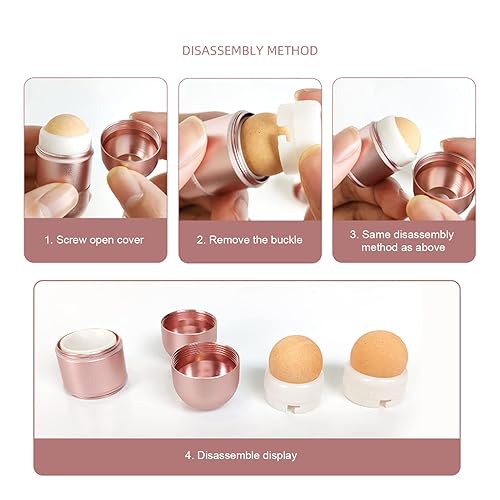 DISASSEMBLY METHOD

1. Screw open cover

2. Remove the buckle

3. Same disassembly method as above

4. Disassemble display