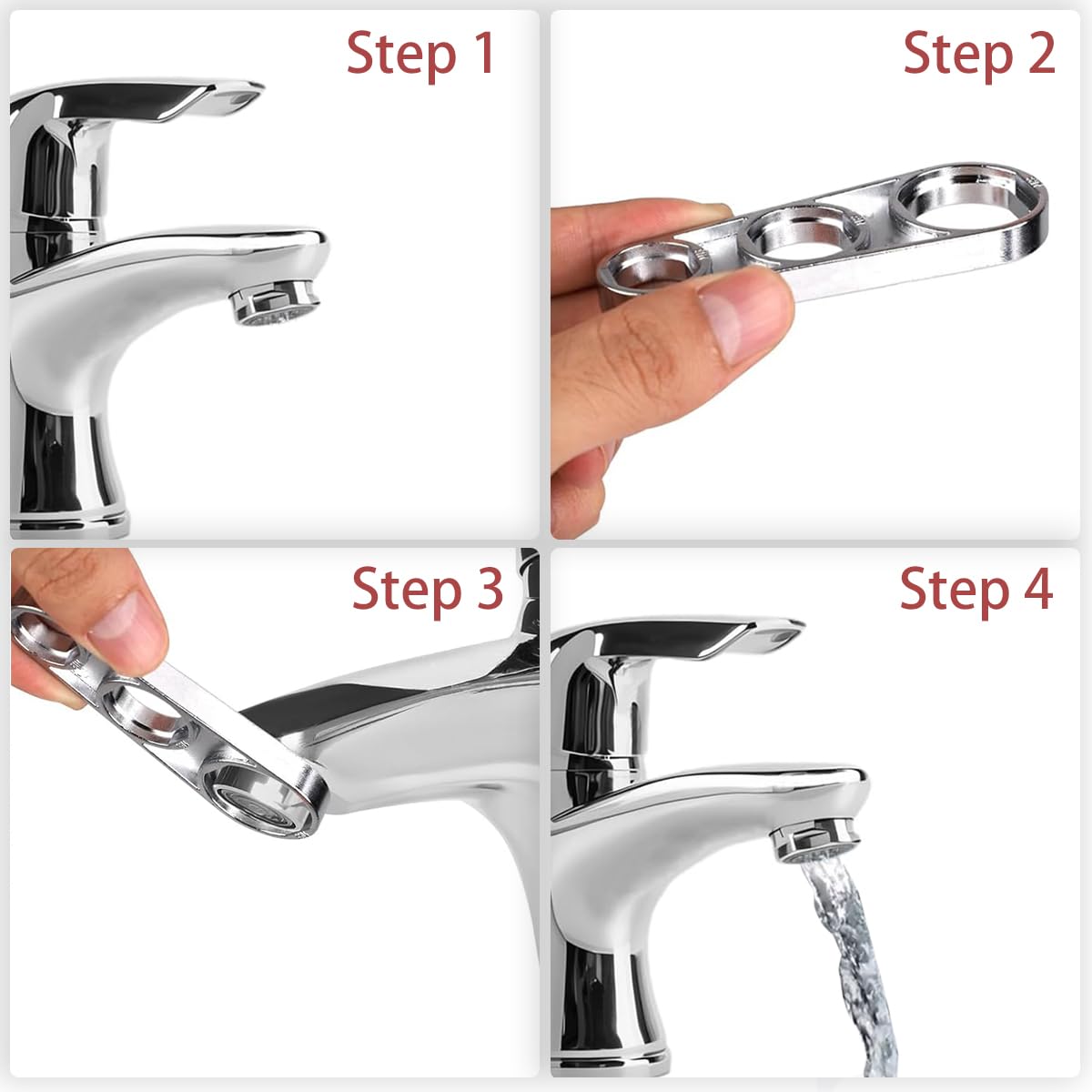 Step 1

Step 2

Step 3

Step 4