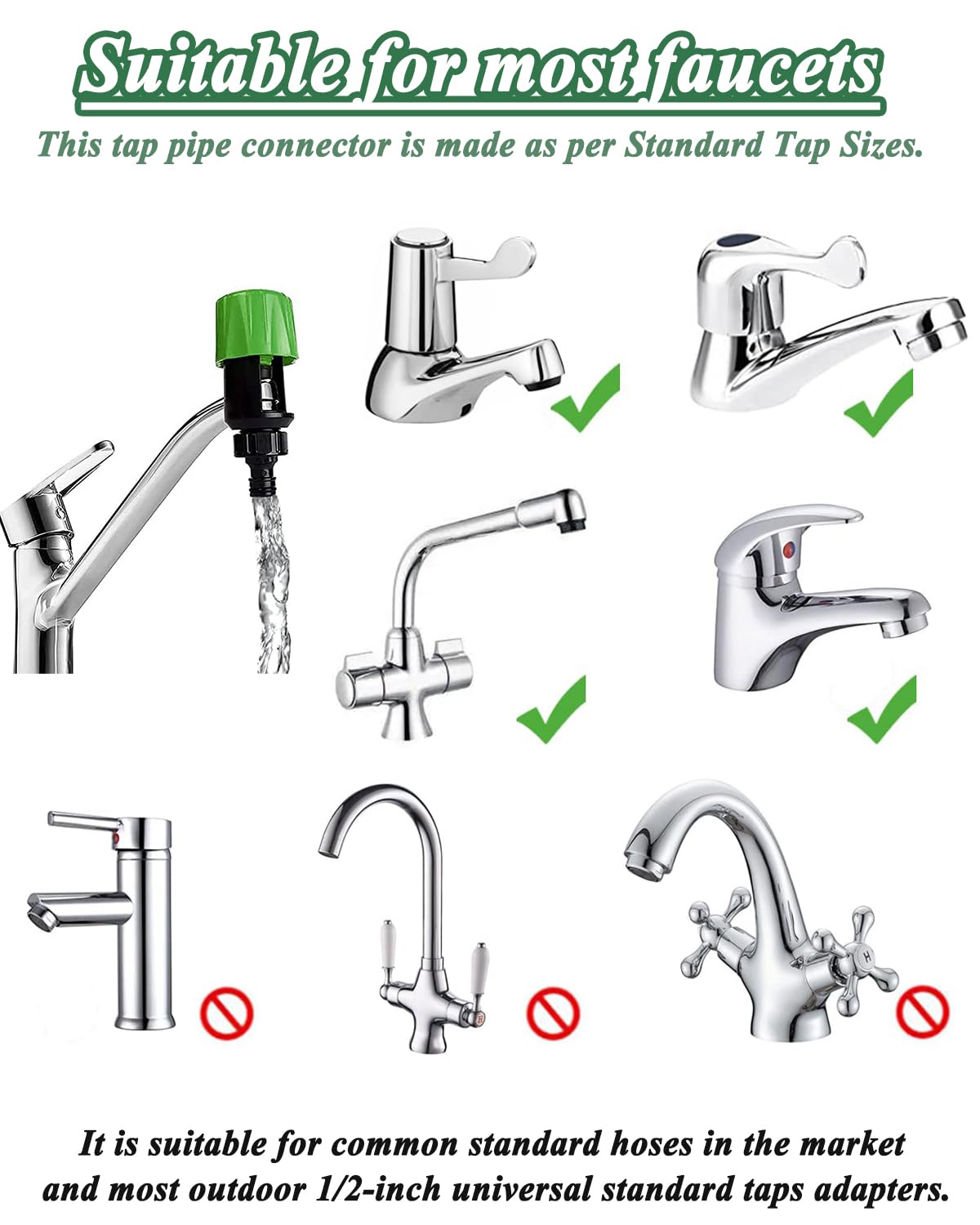 Suitable for most faucets

This tap pipe connector is made as per Standard Tap Sizes.

H

It is suitable for common standard hoses in the market and most outdoor 1/2-inch universal standard taps adapters.