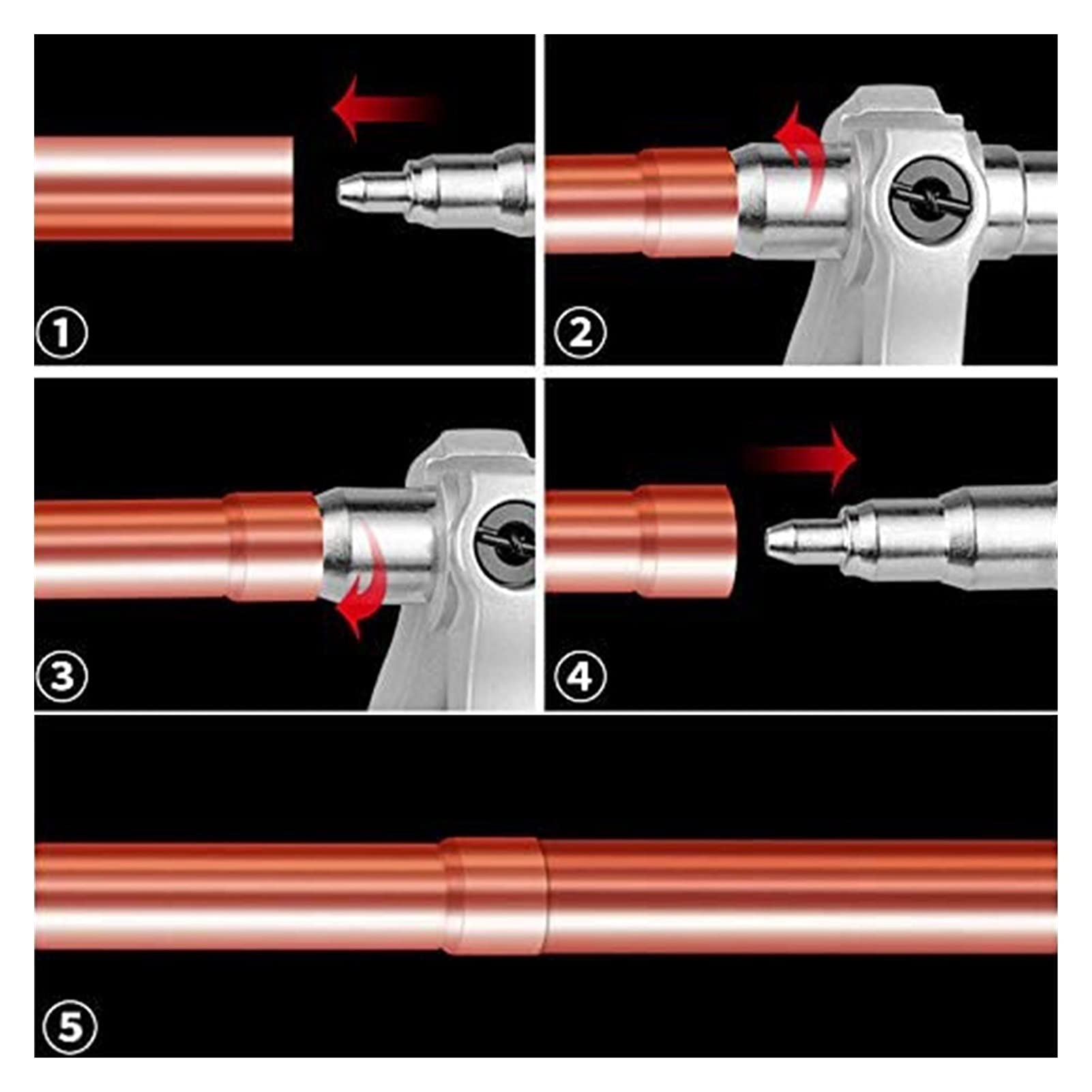 ①

②

③

④

⑤