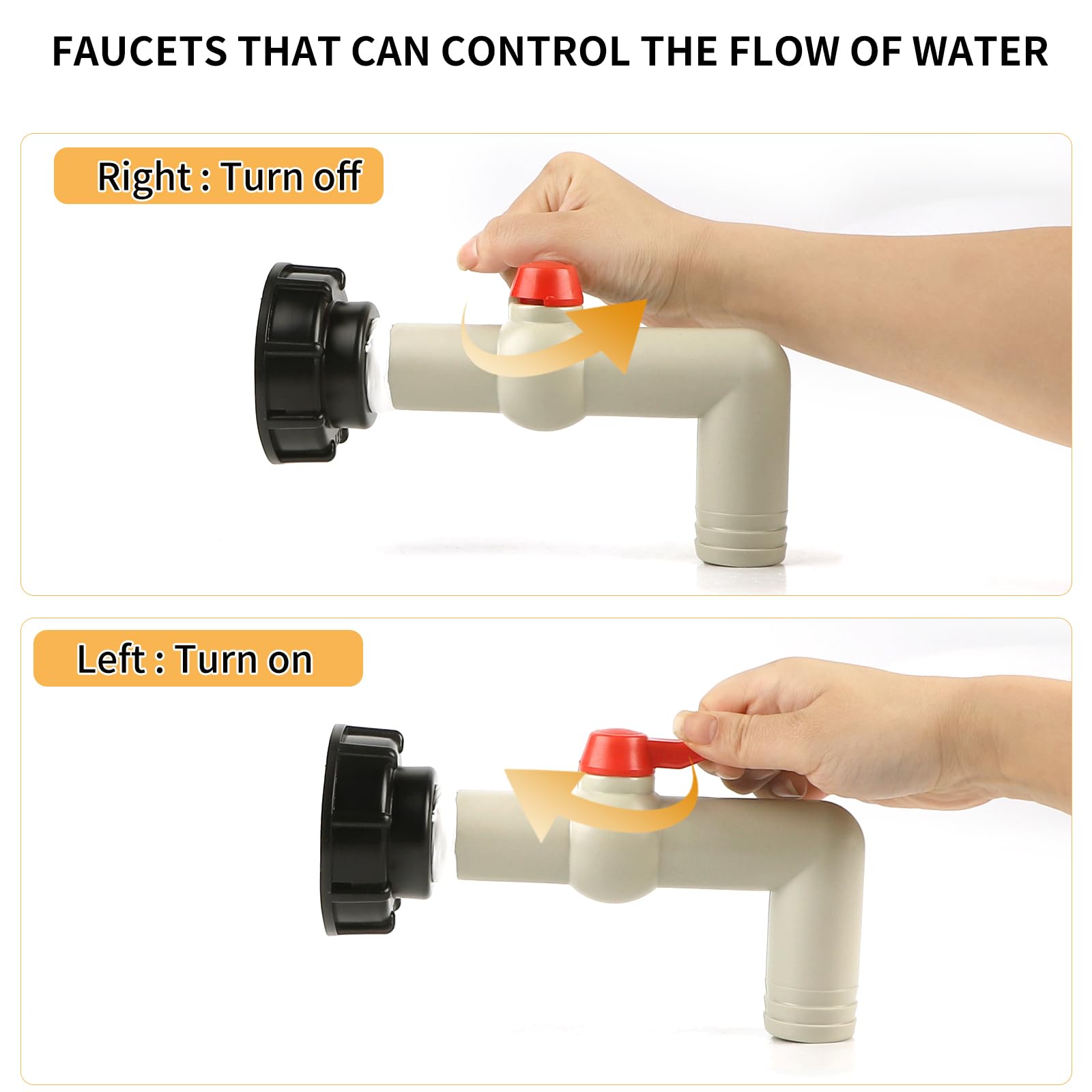 FAUCETS THAT CAN CONTROL THE FLOW OF WATER

Right : Turn off

Left : Turn on