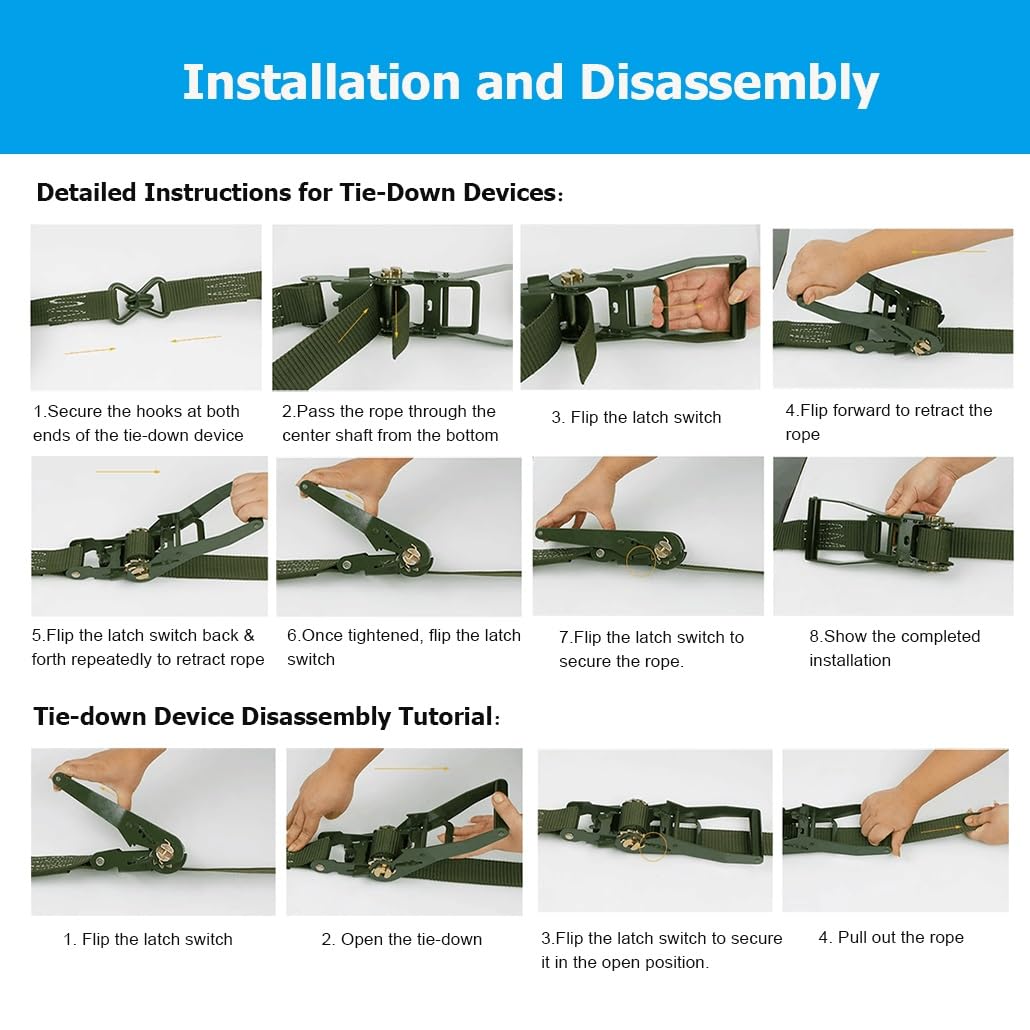 Installation and Disassembly

Detailed Instructions for Tie-Down Devices:

1.Secure the hooks at both ends of the tie-down device

2.Pass the rope through the center shaft from the bottom

3. Flip the latch switch

4.Flip forward to retract the rope

5.Flip the latch switch back & forth repeatedly to retract rope

6.Once tightened, flip the latch switch

7.Flip the latch switch to secure the rope.

8.Show the completed installation

Tie-down Device Disassembly Tutorial:

1. Flip the latch switch

2. Open the tie-down

3.Flip the latch switch to secure it in the open position.

4. Pull out the rope