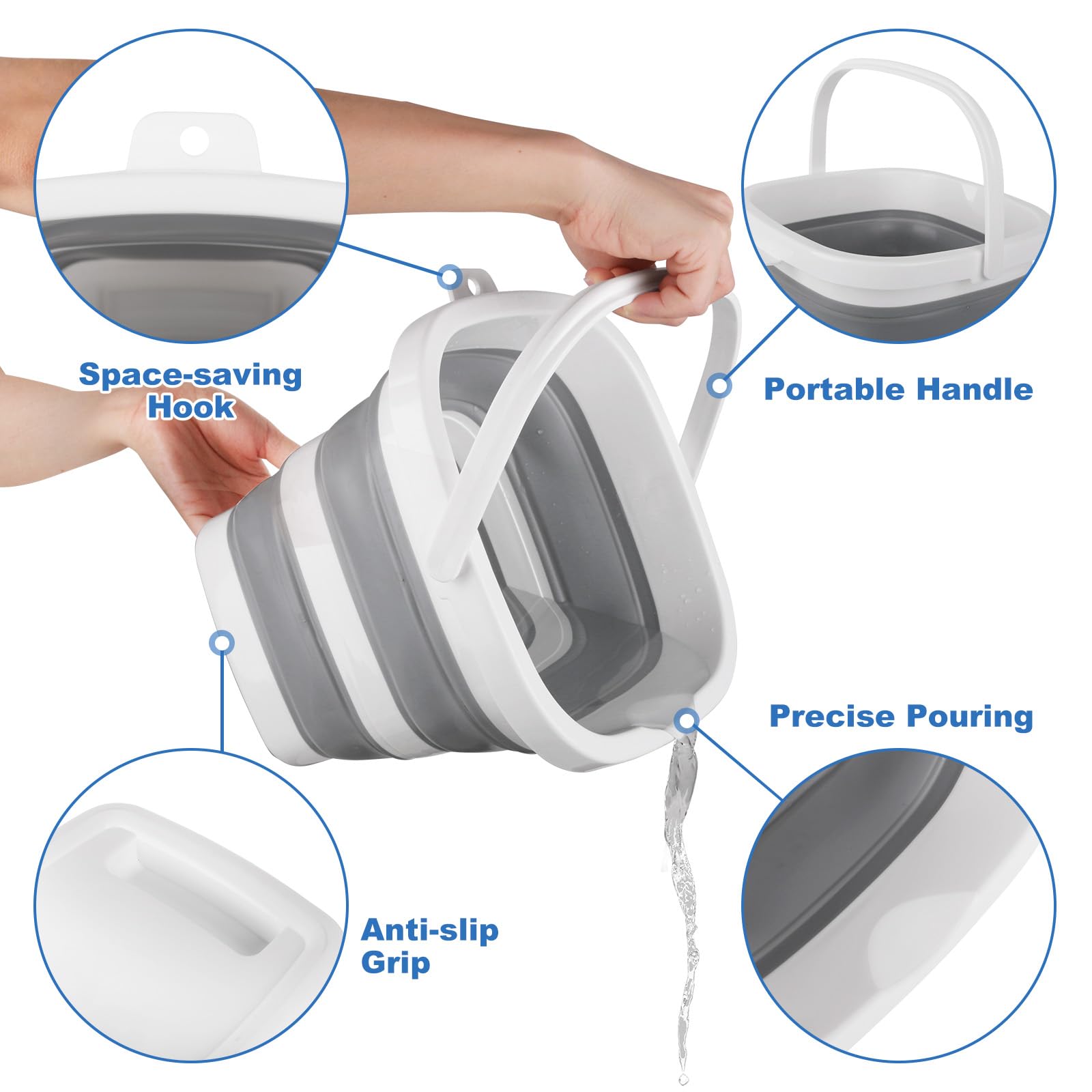 Space-saving Hook

Portable Handle

Precise Pouring

Anti-slip Grip