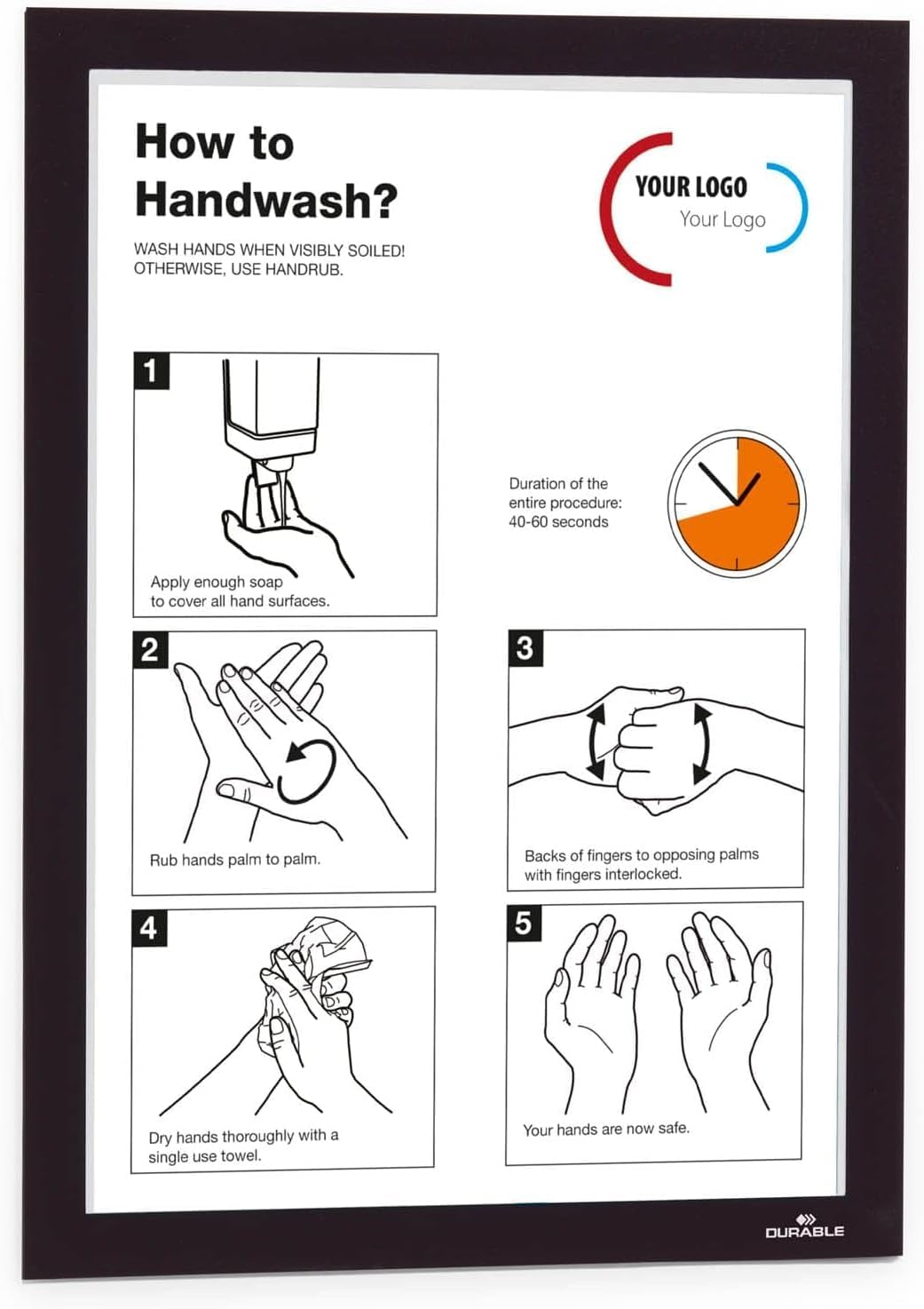 How to Handwash?

WASH HANDS WHEN VISIBLY SOILED! OTHERWISE, USE HANDRUB.

YOUR LOGO
Your Logo

1
Apply enough soap to cover all hand surfaces.

Duration of the entire procedure: 40-60 seconds

2
Rub hands palm to palm.

3
Backs of fingers to opposing palms with fingers interlocked.

4
Dry hands thoroughly with a single use towel.

5
Your hands are now safe.

DURABLE