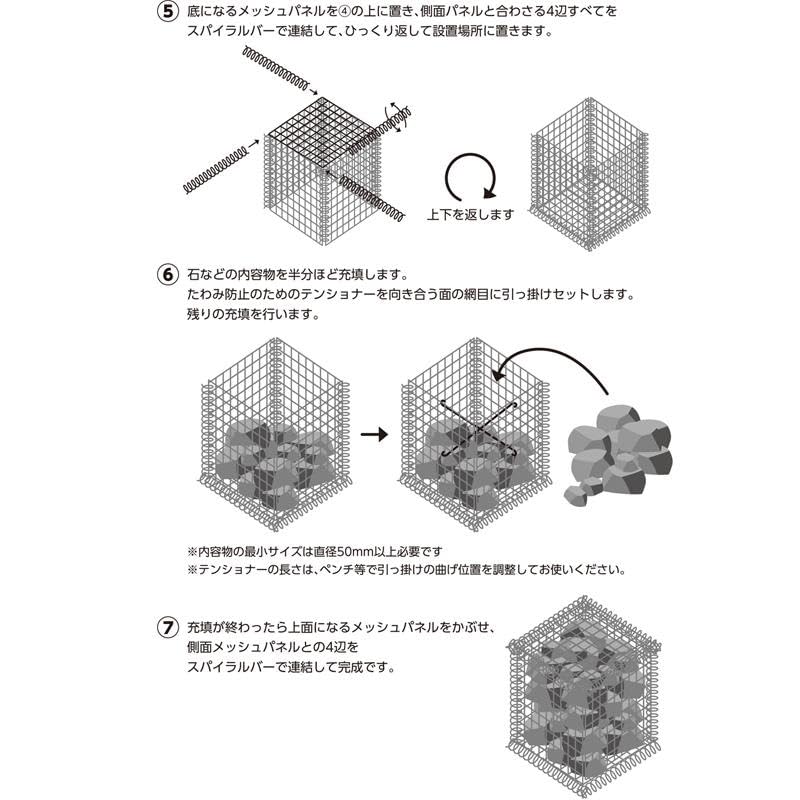 ⑤ 底になるメッシュパネルを④の上に置き、側面パネルと合わさる4辺すべてをスパイラルバーで連結して、ひっくり返して設置場所に置きます。

上下を返します

⑥ 石などの内容物を半分ほど充填します。
たわみ防止のためのテンショナーを向き合う面の網目に引っ掛けセットします。
残りの充填を行います。

※内容物の最小サイズは直径50mm以上必要です
※テンショナーの長さは、ペンチ等で引っ掛けの曲げ位置を調整してお使いください。

⑦ 充填が終わったら上面になるメッシュパネルをかぶせ、側面メッシュパネルとの4辺をスパイラルバーで連結して完成です。