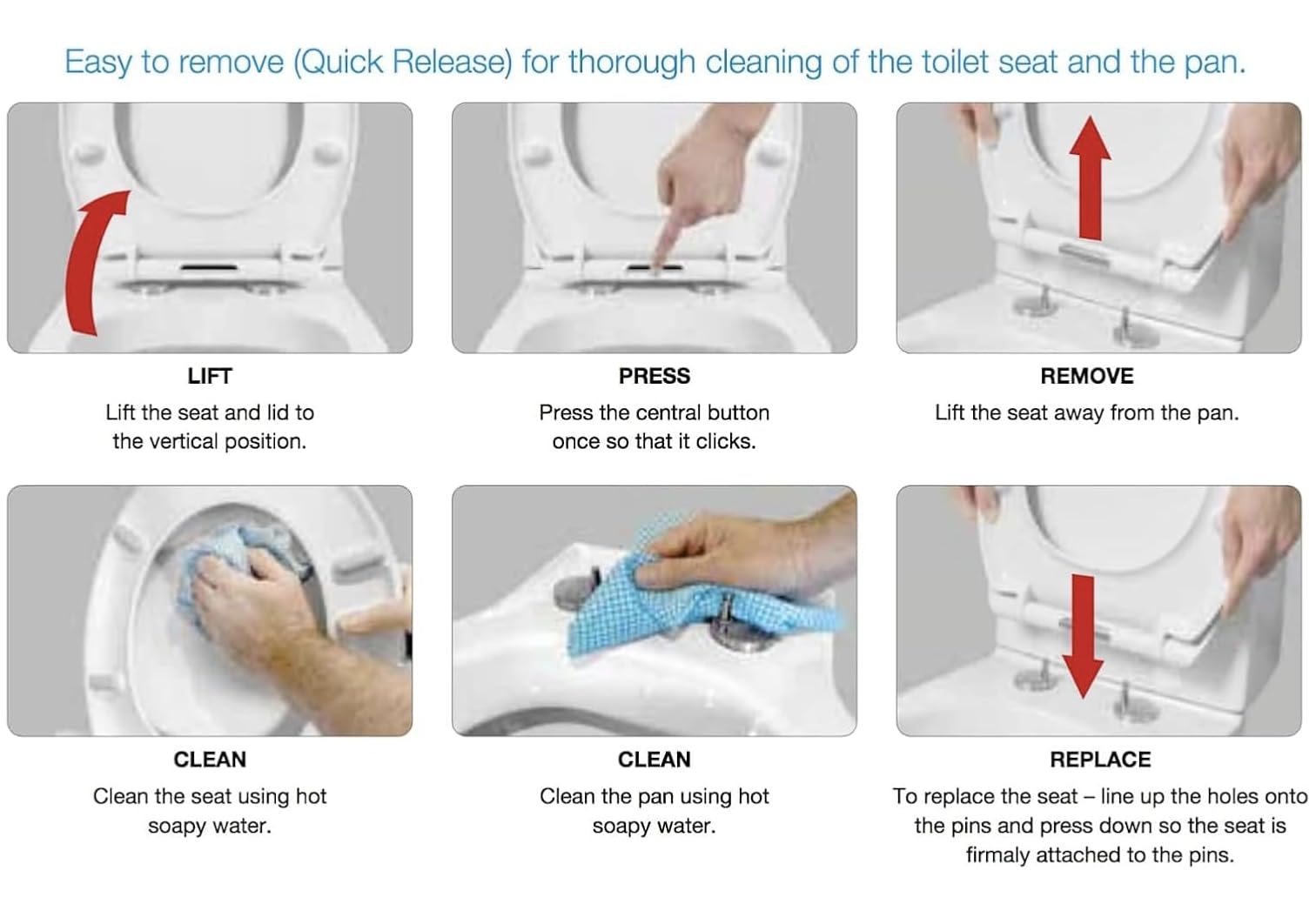 Easy to remove (Quick Release) for thorough cleaning of the toilet seat and the pan.

LIFT
Lift the seat and lid to the vertical position.

PRESS
Press the central button once so that it clicks.

REMOVE
Lift the seat away from the pan.

CLEAN
Clean the seat using hot soapy water.

CLEAN
Clean the pan using hot soapy water.

REPLACE
To replace the seat – line up the holes onto the pins and press down so the seat is firmaly attached to the pins.