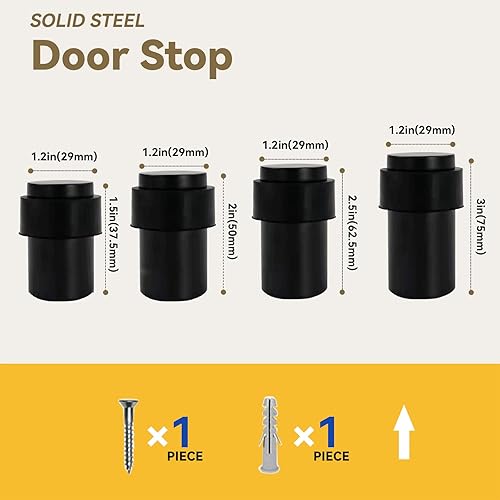 SOLID STEEL

Door Stop

1.2in(29mm)

1.5in(37.5mm)

1.2in(29mm)

2in(50mm)

1.2in(29mm)

2.5in(62.5mm)

1.2in(29mm)

3in(75mm)

×1 PIECE

×1 PIECE