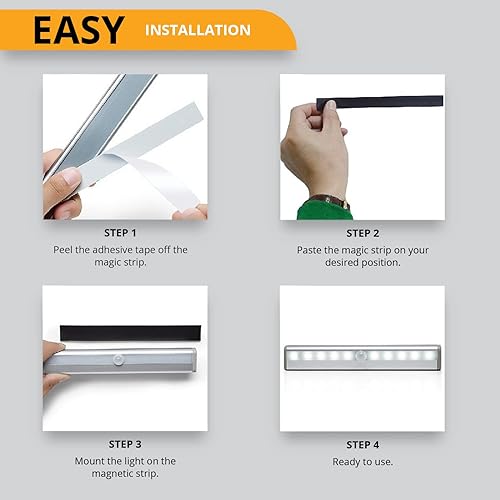 EASY INSTALLATION

STEP 1
Peel the adhesive tape off the magic strip.

STEP 2
Paste the magic strip on your desired position.

STEP 3
Mount the light on the magnetic strip.

STEP 4
Ready to use.