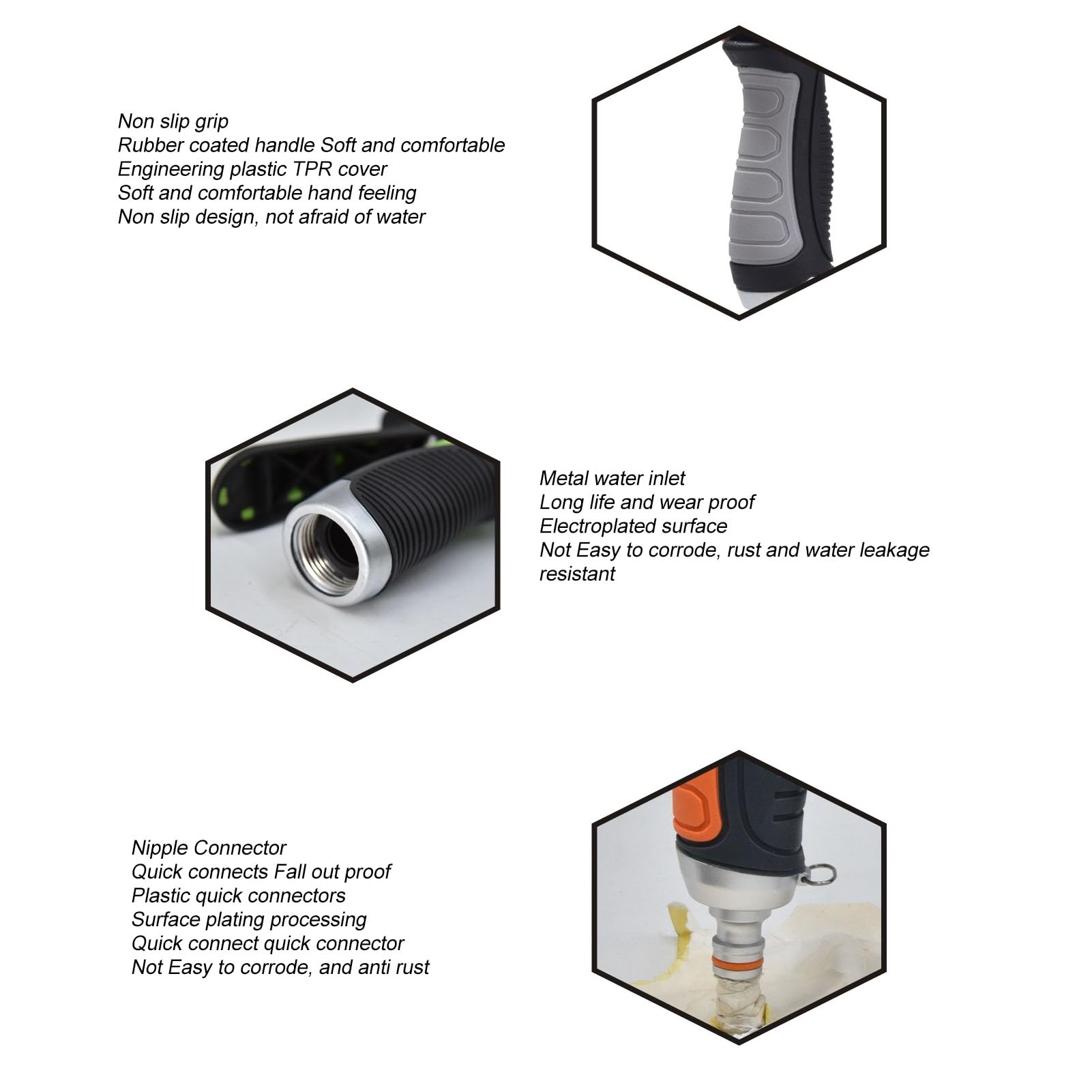 Non slip grip
Rubber coated handle Soft and comfortable
Engineering plastic TPR cover
Soft and comfortable hand feeling
Non slip design, not afraid of water

Metal water inlet
Long life and wear proof
Electroplated surface
Not Easy to corrode, rust and water leakage resistant

Nipple Connector
Quick connects Fall out proof
Plastic quick connectors
Surface plating processing
Quick connect quick connector
Not Easy to corrode, and anti rust