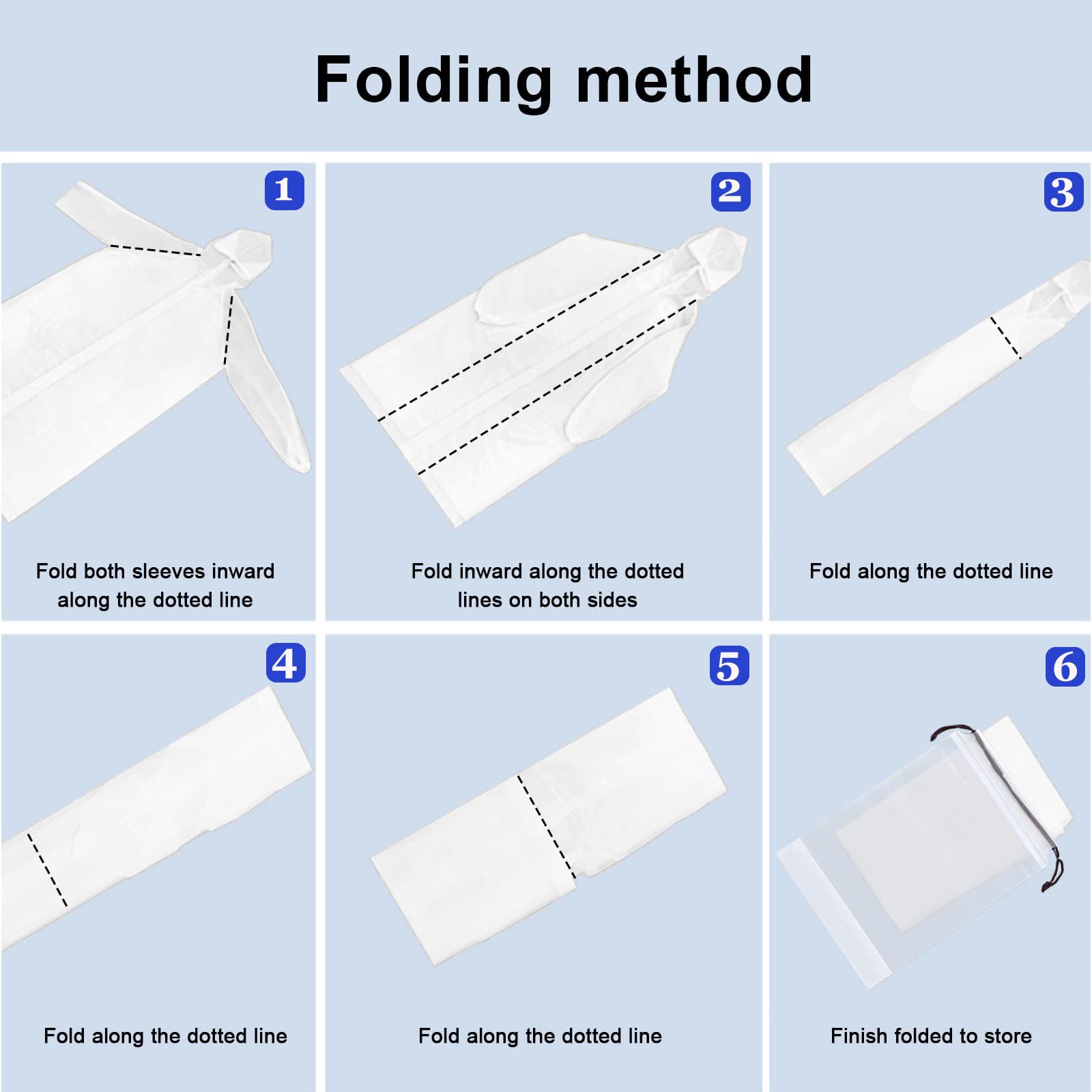 Folding method

1

Fold both sleeves inward along the dotted line

2

Fold inward along the dotted lines on both sides

3

Fold along the dotted line

4

Fold along the dotted line

5

Fold along the dotted line

6

Finish folded to store