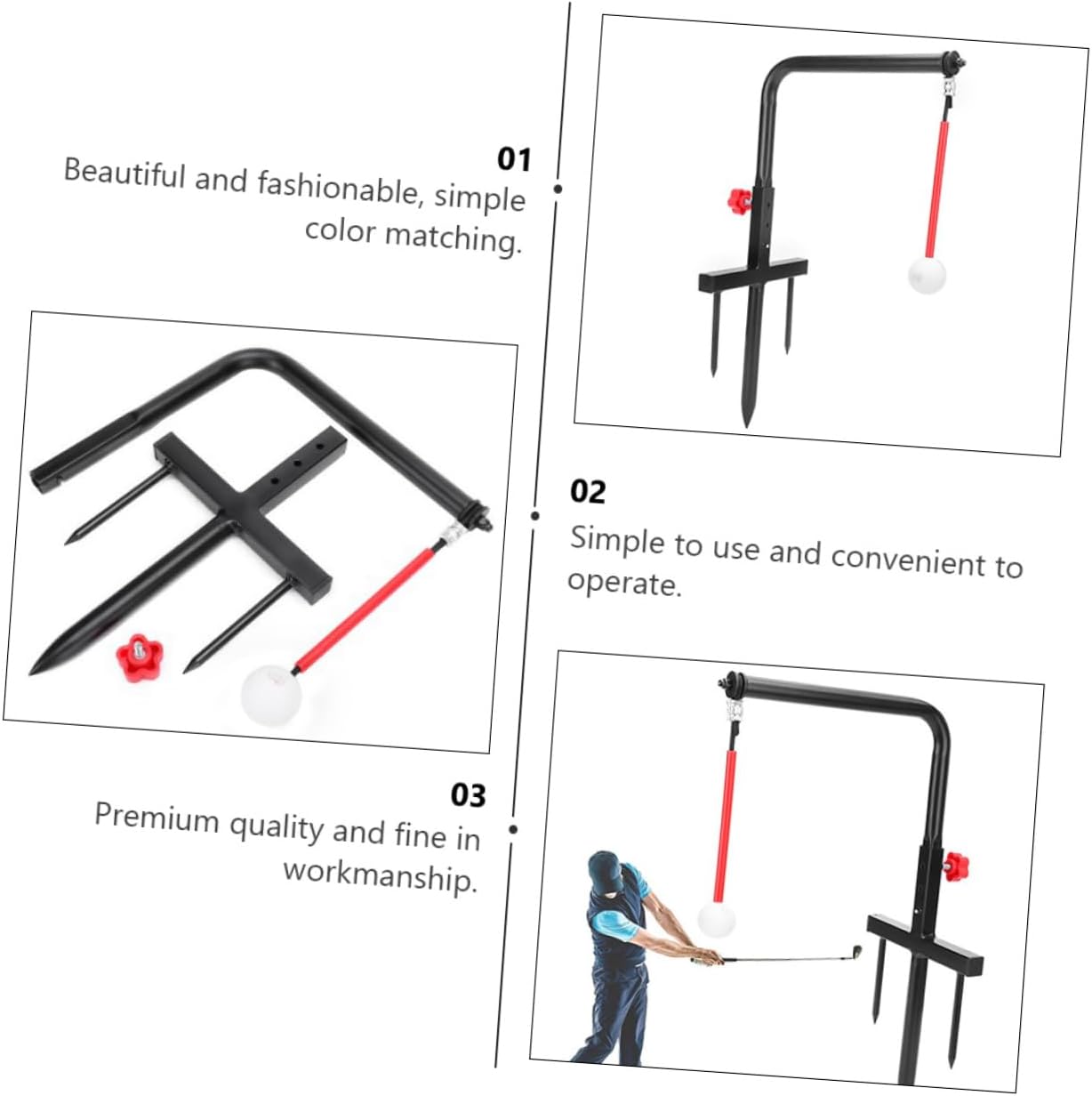 01
Beautiful and fashionable, simple color matching.

02
Simple to use and convenient to operate.

03
Premium quality and fine in workmanship.