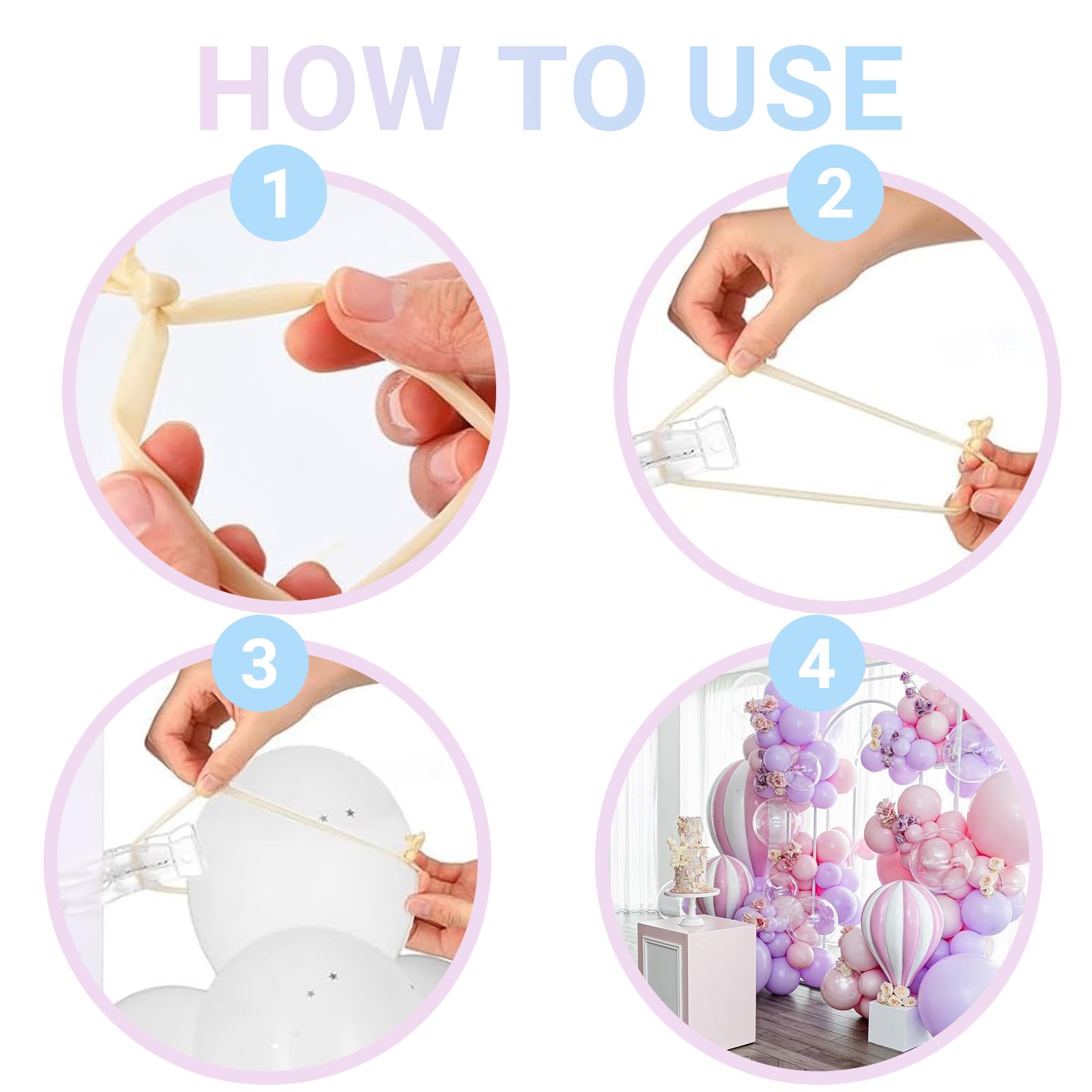 HOW TO USE

1

2

3

4