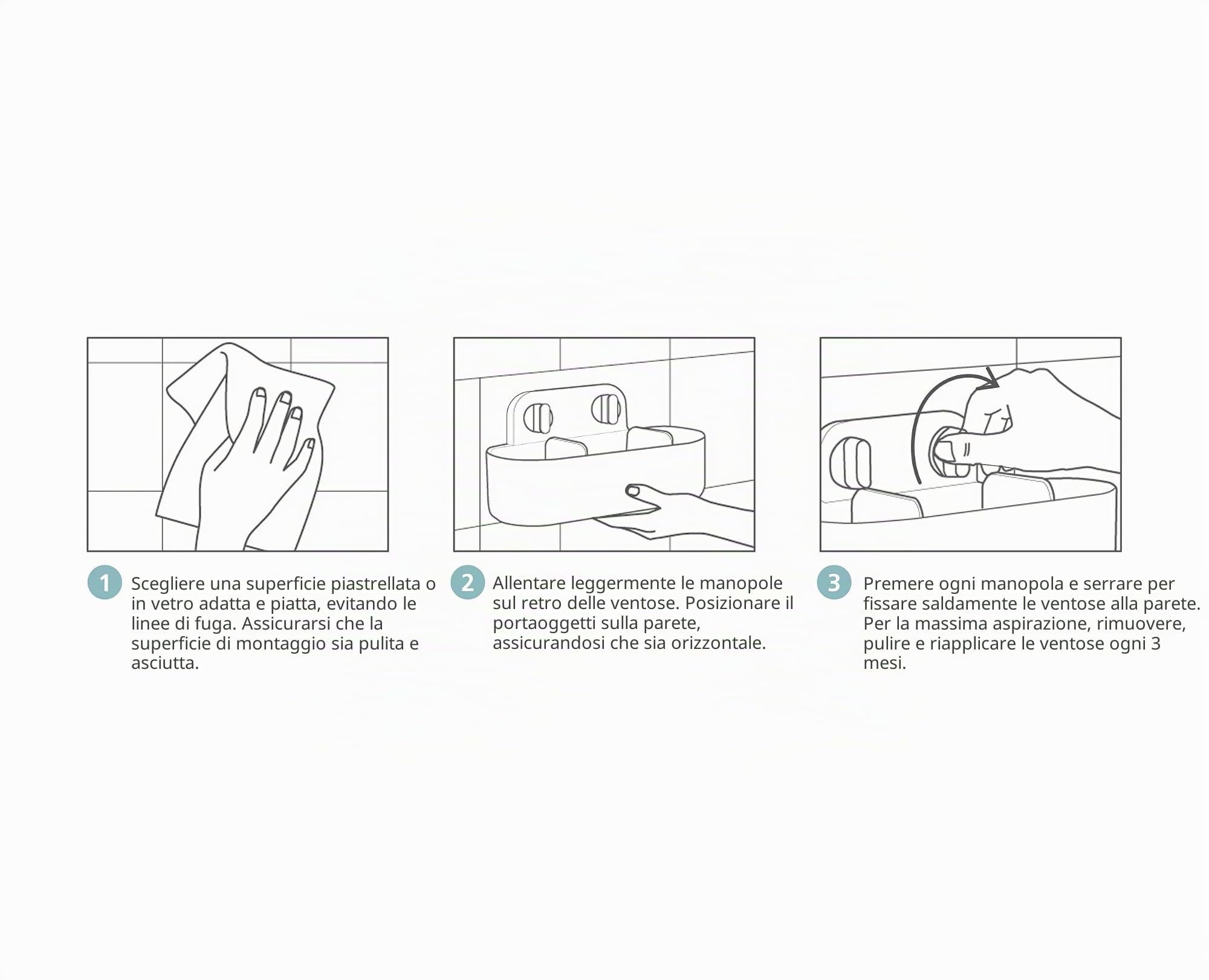 1 Scegliere una superficie piastrellata o in vetro adatta e piatta, evitando le linee di fuga. Assicurarsi che la superficie di montaggio sia pulita e asciutta.

2 Allentare leggermente le manopole sul retro delle ventose. Posizionare il portaoggetti sulla parete, assicurandosi che sia orizzontale.

3 Premere ogni manopola e serrare per fissare saldamente le ventose alla parete. Per la massima aspirazione, rimuovere, pulire e riapplicare le ventose ogni 3 mesi.