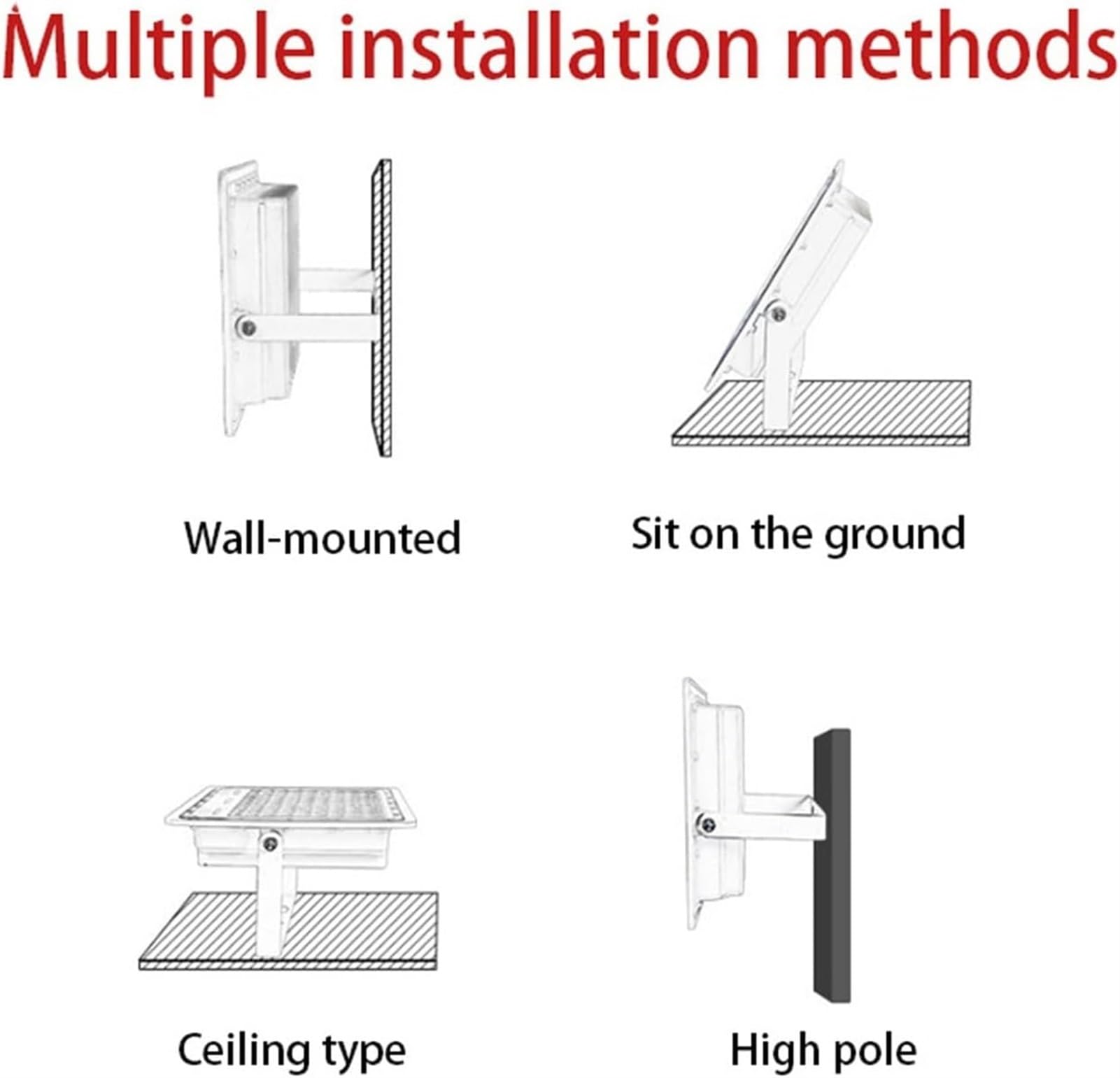 Multiple installation methods

Wall-mounted

Sit on the ground

Ceiling type

High pole