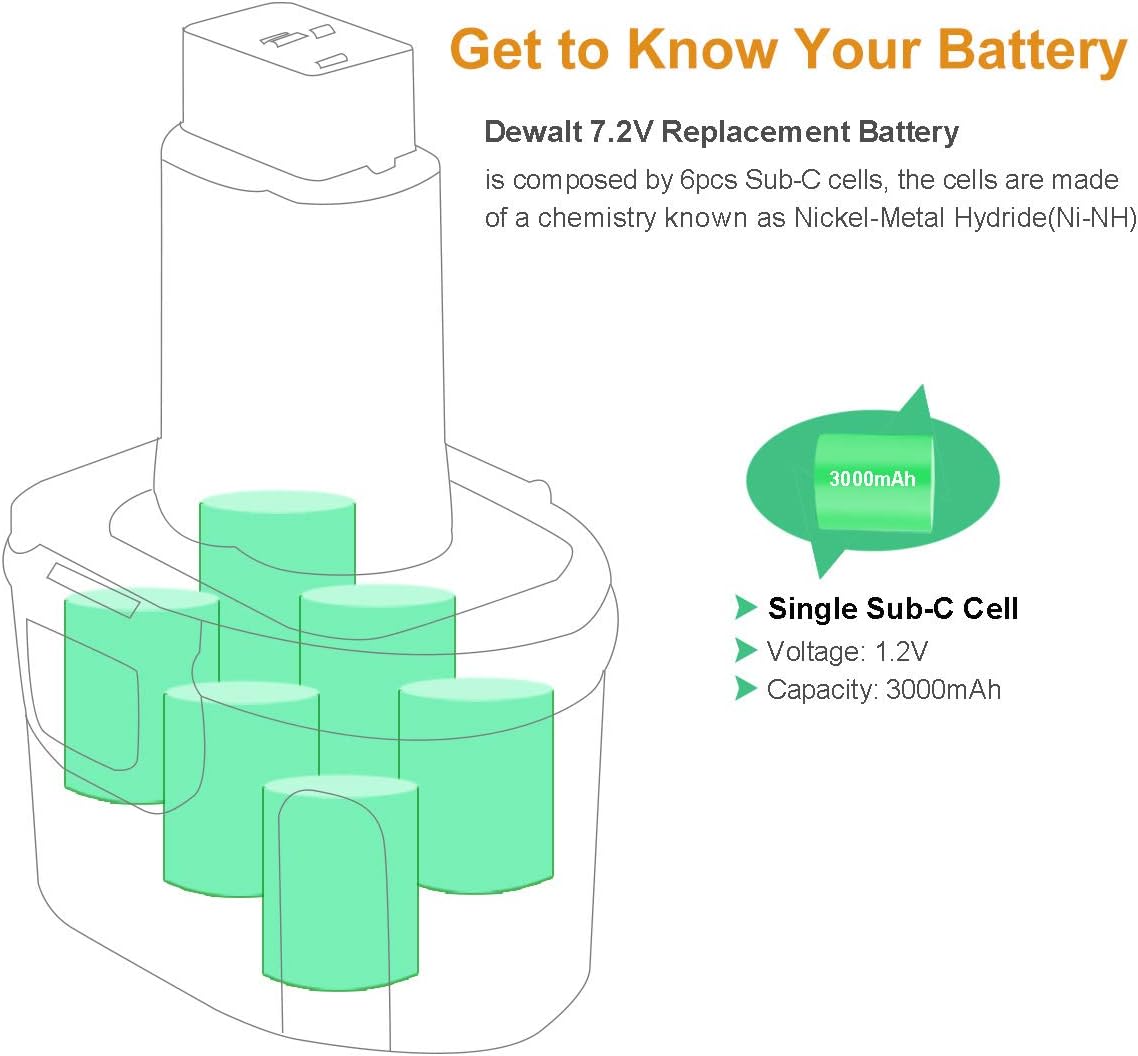 Get to Know Your Battery

Dewalt 7.2V Replacement Battery

is composed by 6pcs Sub-C cells, the cells are made of a chemistry known as Nickel-Metal Hydride(Ni-NH)

3000mAh

Single Sub-C Cell
Voltage: 1.2V
Capacity: 3000mAh