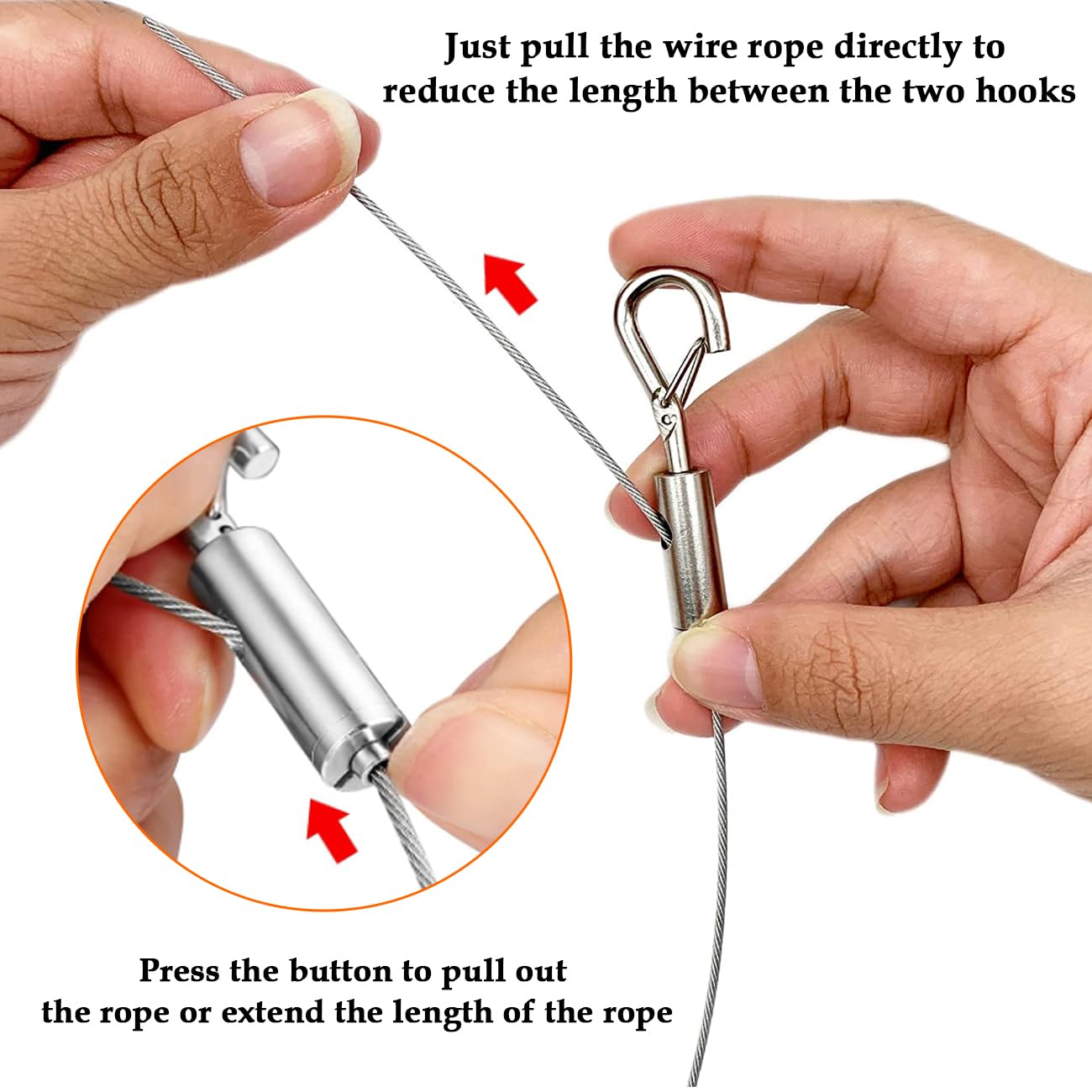 Just pull the wire rope directly to reduce the length between the two hooks

Press the button to pull out the rope or extend the length of the rope