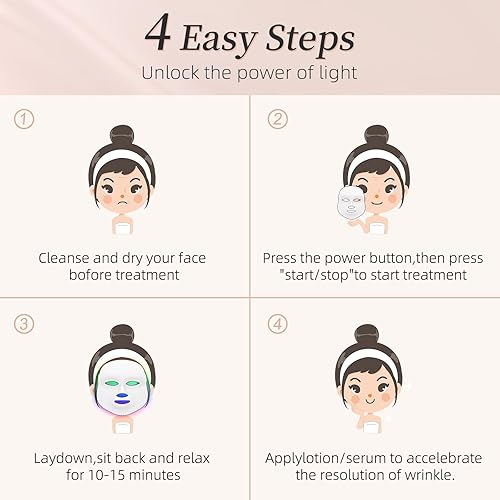 4 Easy Steps

Unlock the power of light

①

Cleanse and dry your face bofore treatment

②

Press the power button,then press "start/stop"to start treatment

③

Laydown,sit back and relax for 10-15 minutes

④

Applylotion/serum to accelebrate the resolution of wrinkle.