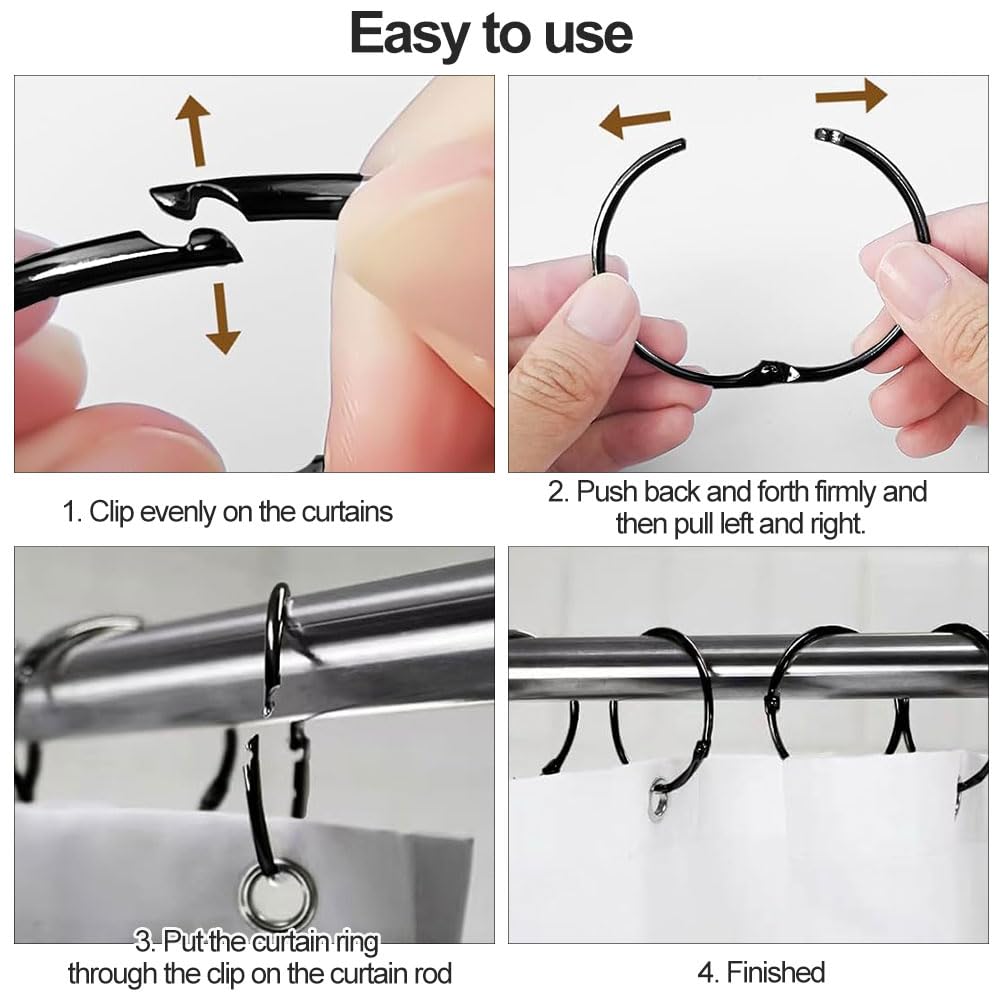 Easy to use

1. Clip evenly on the curtains

2. Push back and forth firmly and then pull left and right.

3. Put the curtain ring through the clip on the curtain rod

4. Finished