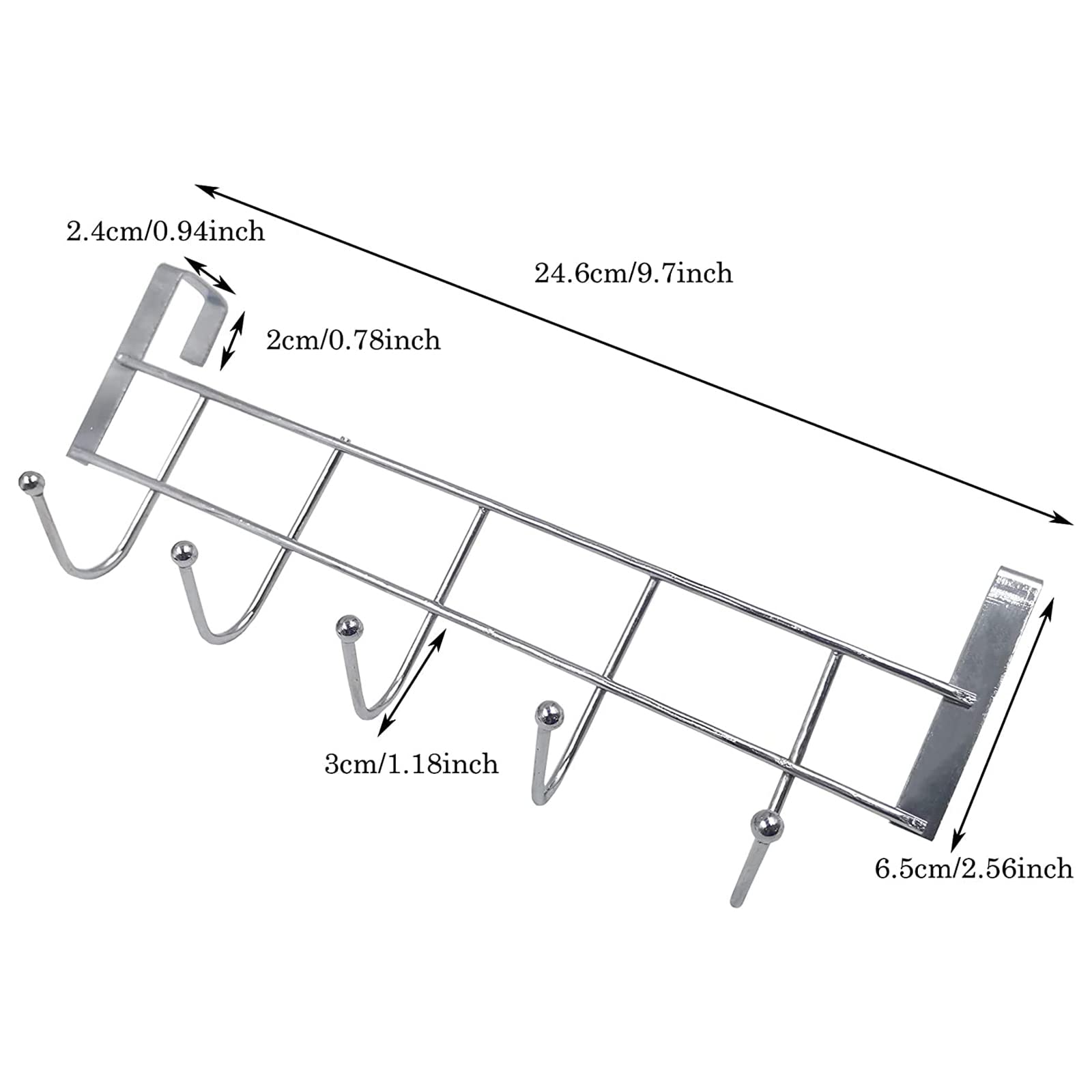 2.4cm/0.94inch

24.6cm/9.7inch

2cm/0.78inch

3cm/1.18inch

6.5cm/2.56inch