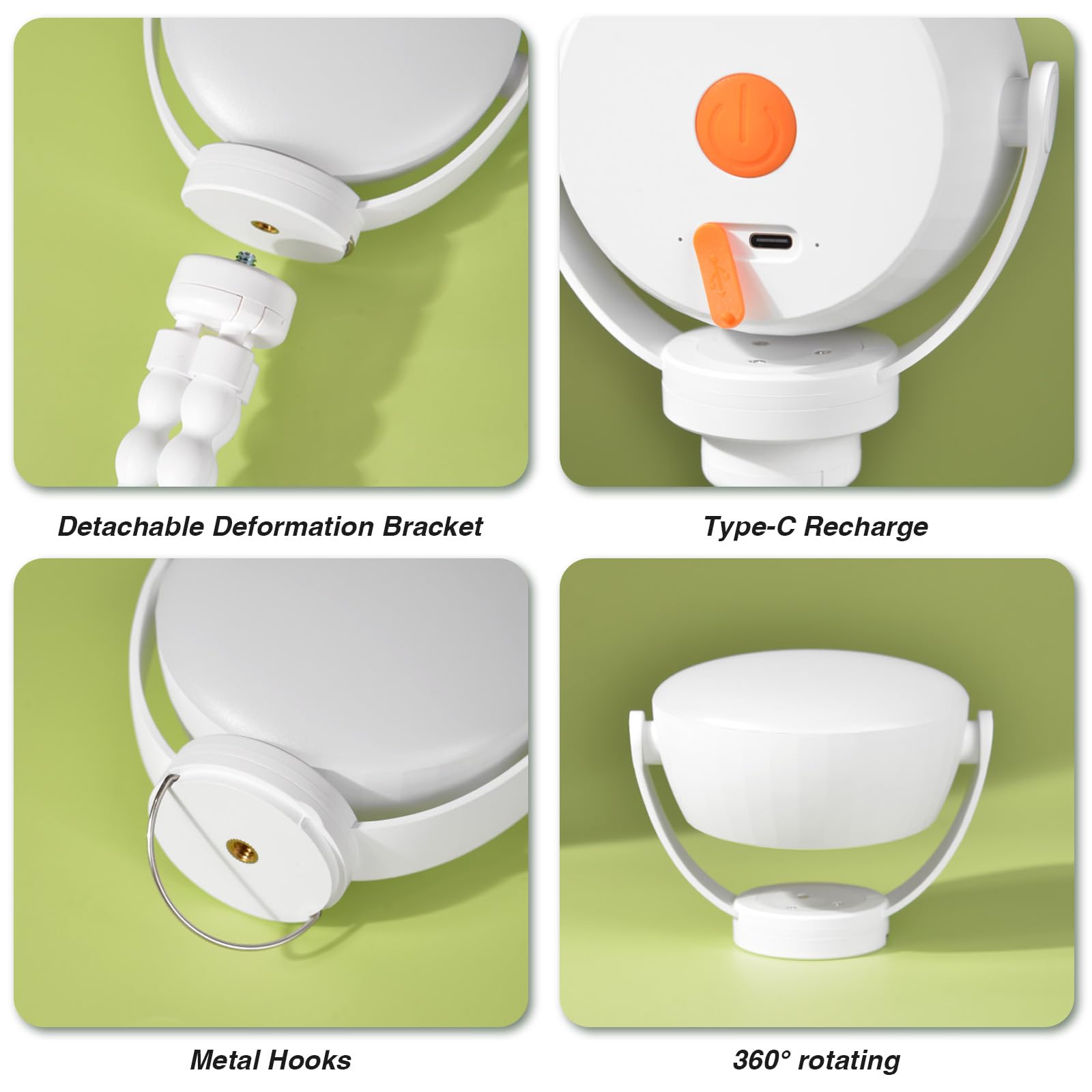 Detachable Deformation Bracket

Type-C Recharge

Metal Hooks

360° rotating