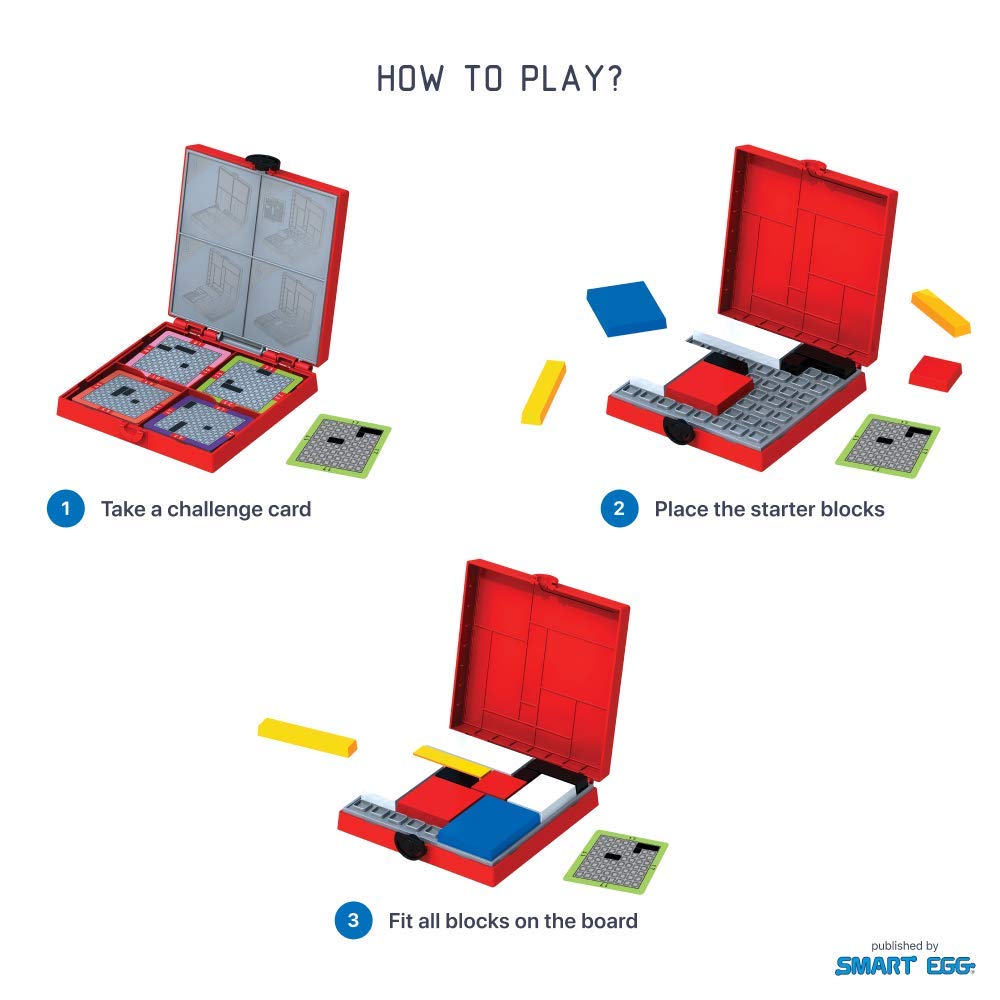 HOW TO PLAY?

1 Take a challenge card

2 Place the starter blocks

3 Fit all blocks on the board

published by
SMART EGG