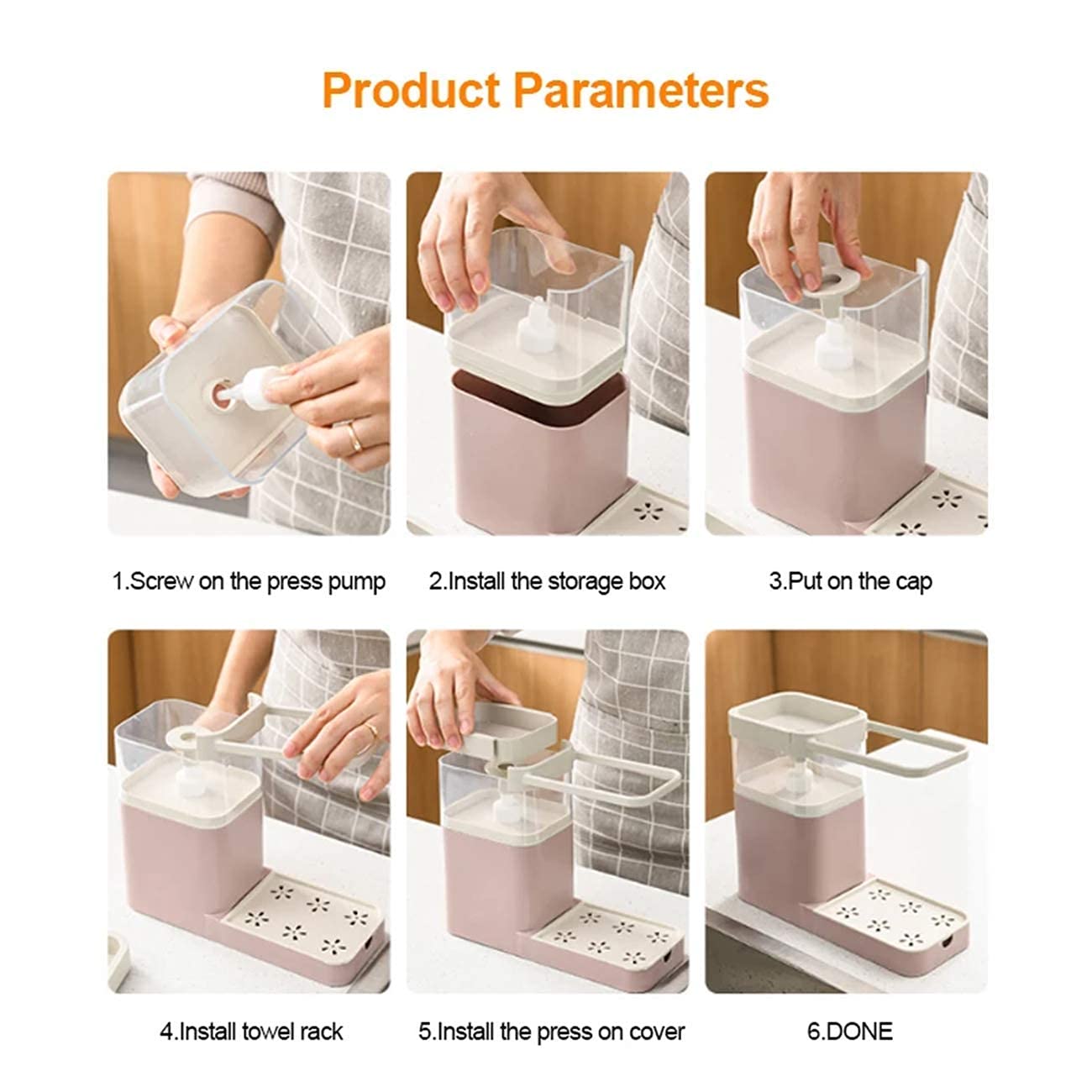 Product Parameters

1.Screw on the press pump

2.Install the storage box

3.Put on the cap

4.Install towel rack

5.Install the press on cover

6.DONE