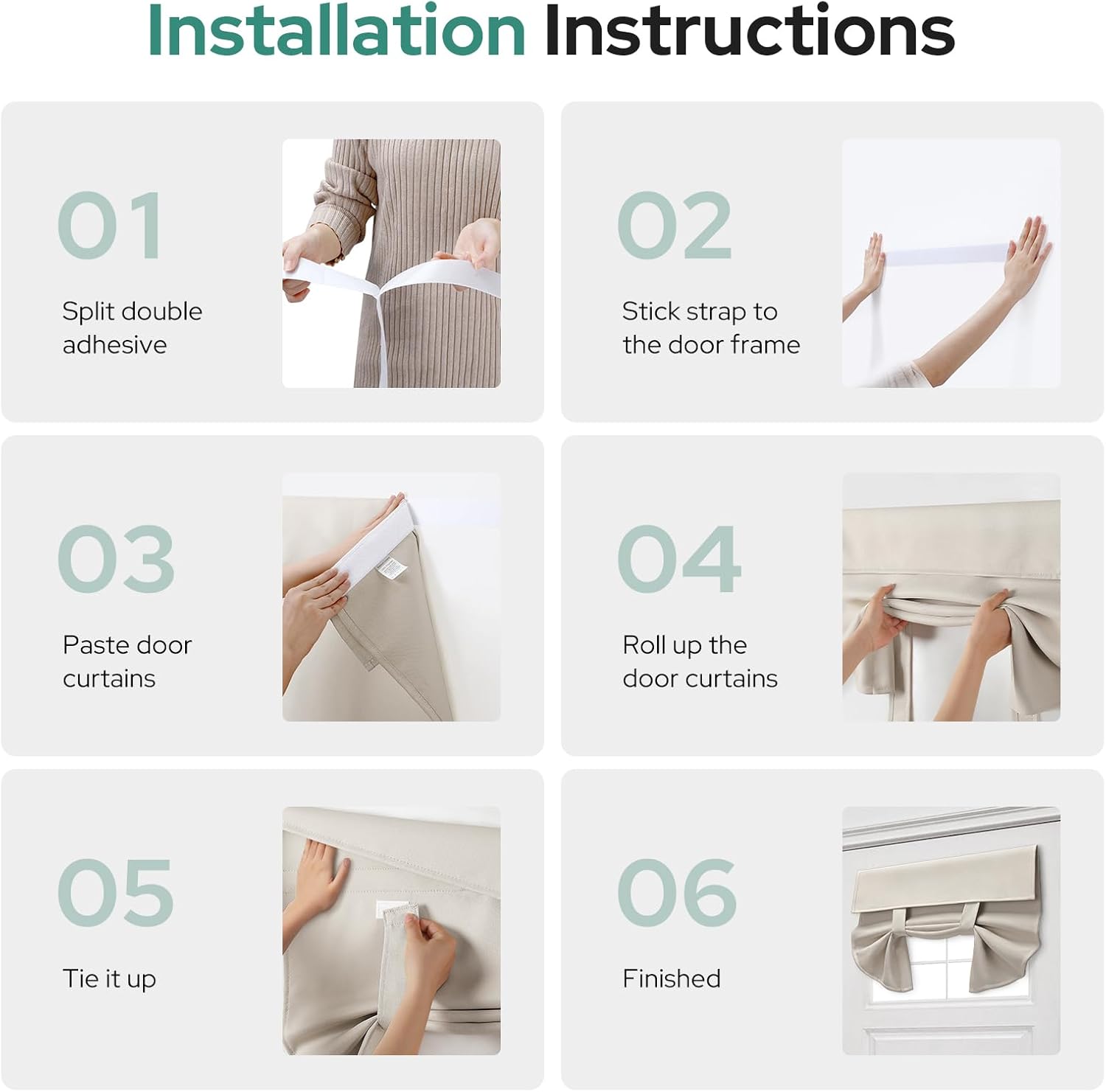 Installation Instructions

01
Split double adhesive

02
Stick strap to the door frame

03
Paste door curtains

04
Roll up the door curtains

05
Tie it up

06
Finished