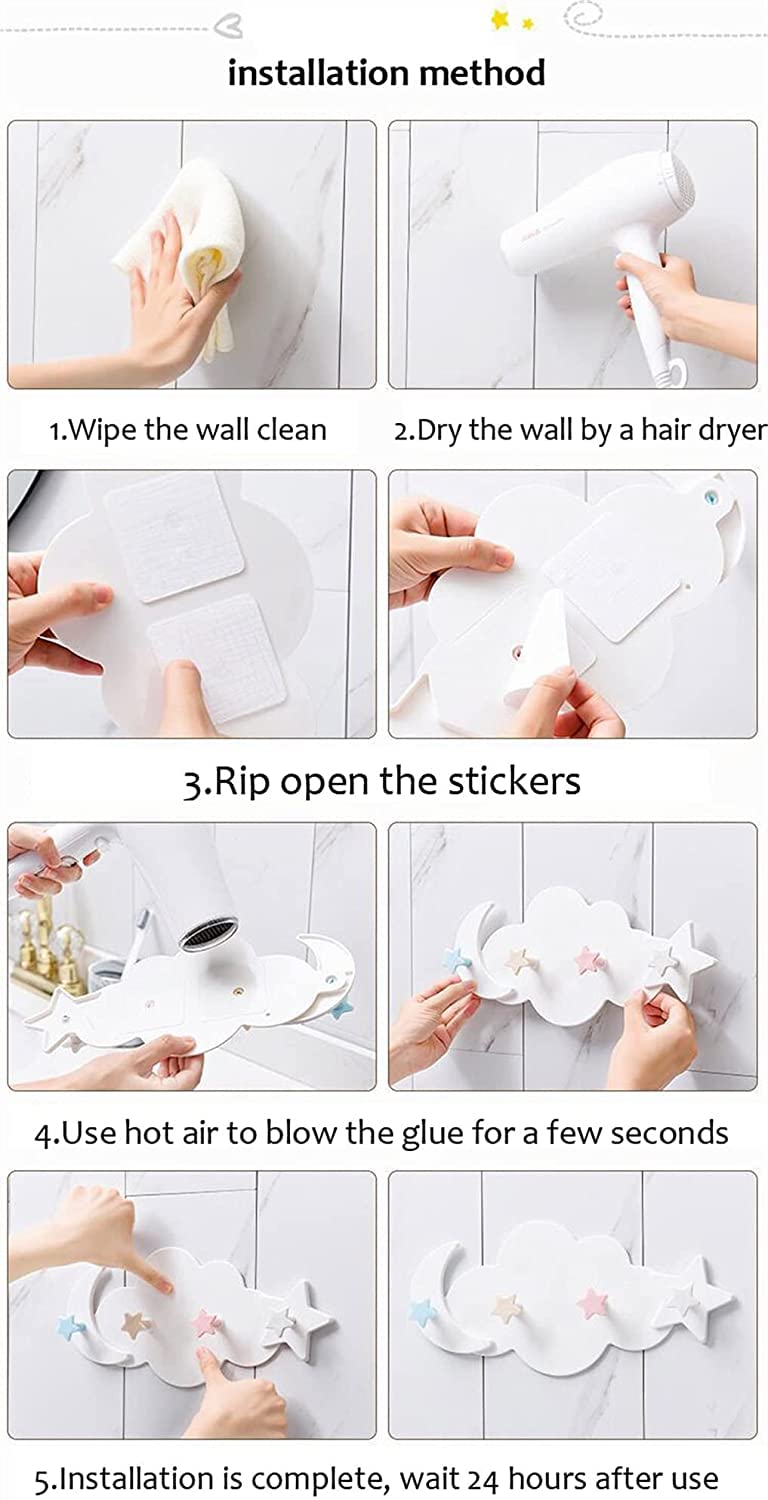 installation method

1.Wipe the wall clean

2.Dry the wall by a hair dryer

3.Rip open the stickers

4.Use hot air to blow the glue for a few seconds

5.Installation is complete, wait 24 hours after use