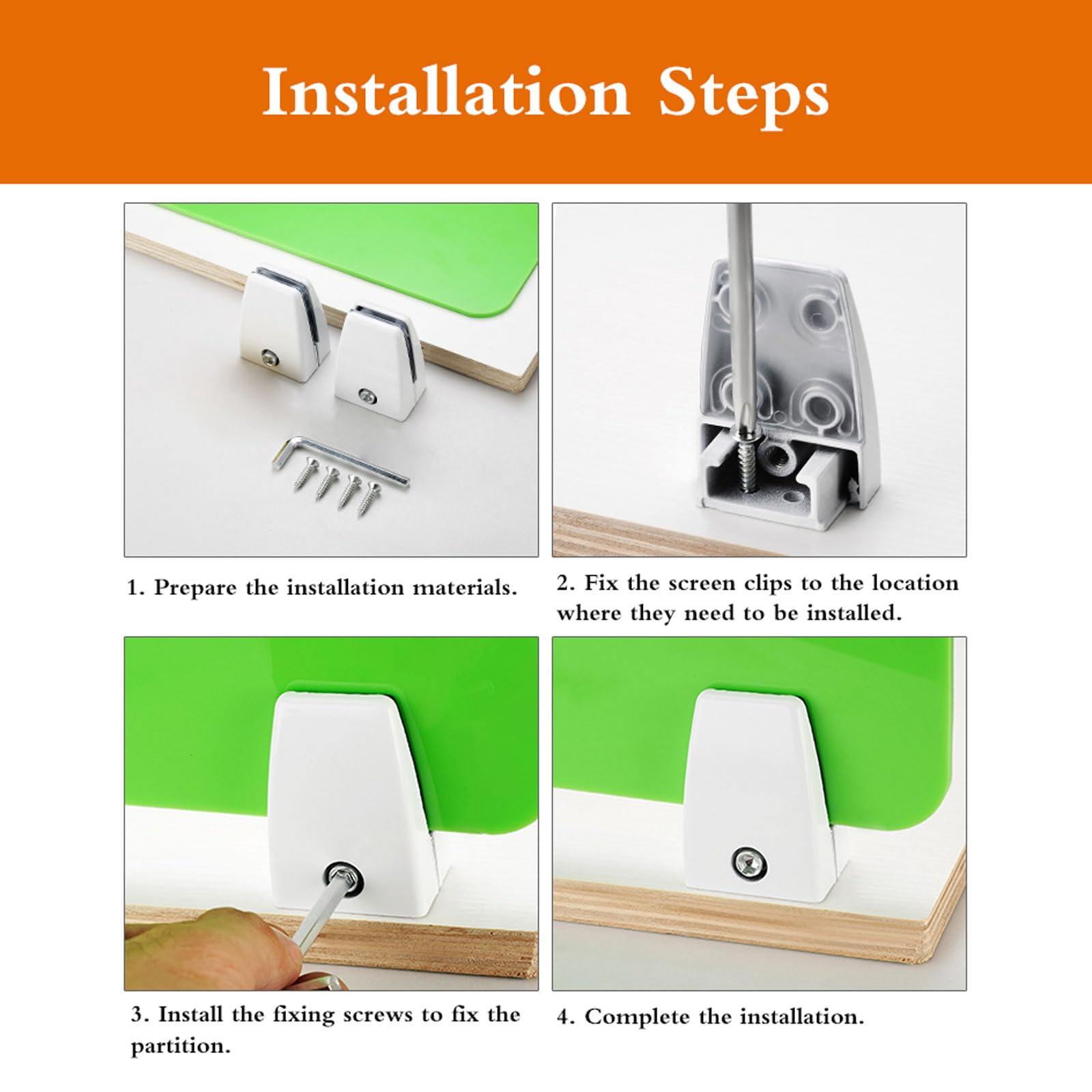 Installation Steps

1. Prepare the installation materials.

2. Fix the screen clips to the location where they need to be installed.

3. Install the fixing screws to fix the partition.

4. Complete the installation.