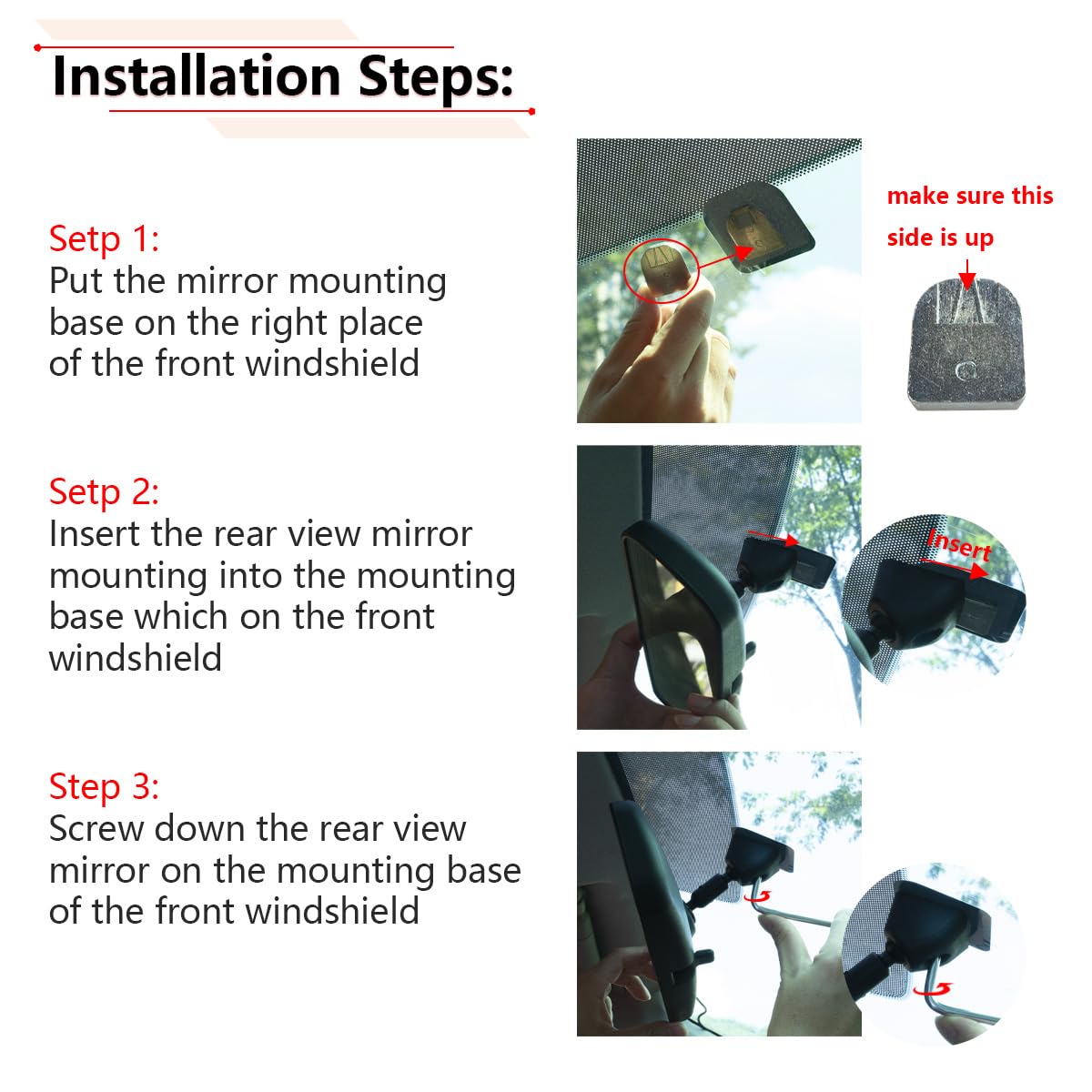 Installation Steps:

Setp 1:
Put the mirror mounting base on the right place of the front windshield

make sure this side is up

Setp 2:
Insert the rear view mirror mounting into the mounting base which on the front windshield

Insert

Step 3:
Screw down the rear view mirror on the mounting base of the front windshield