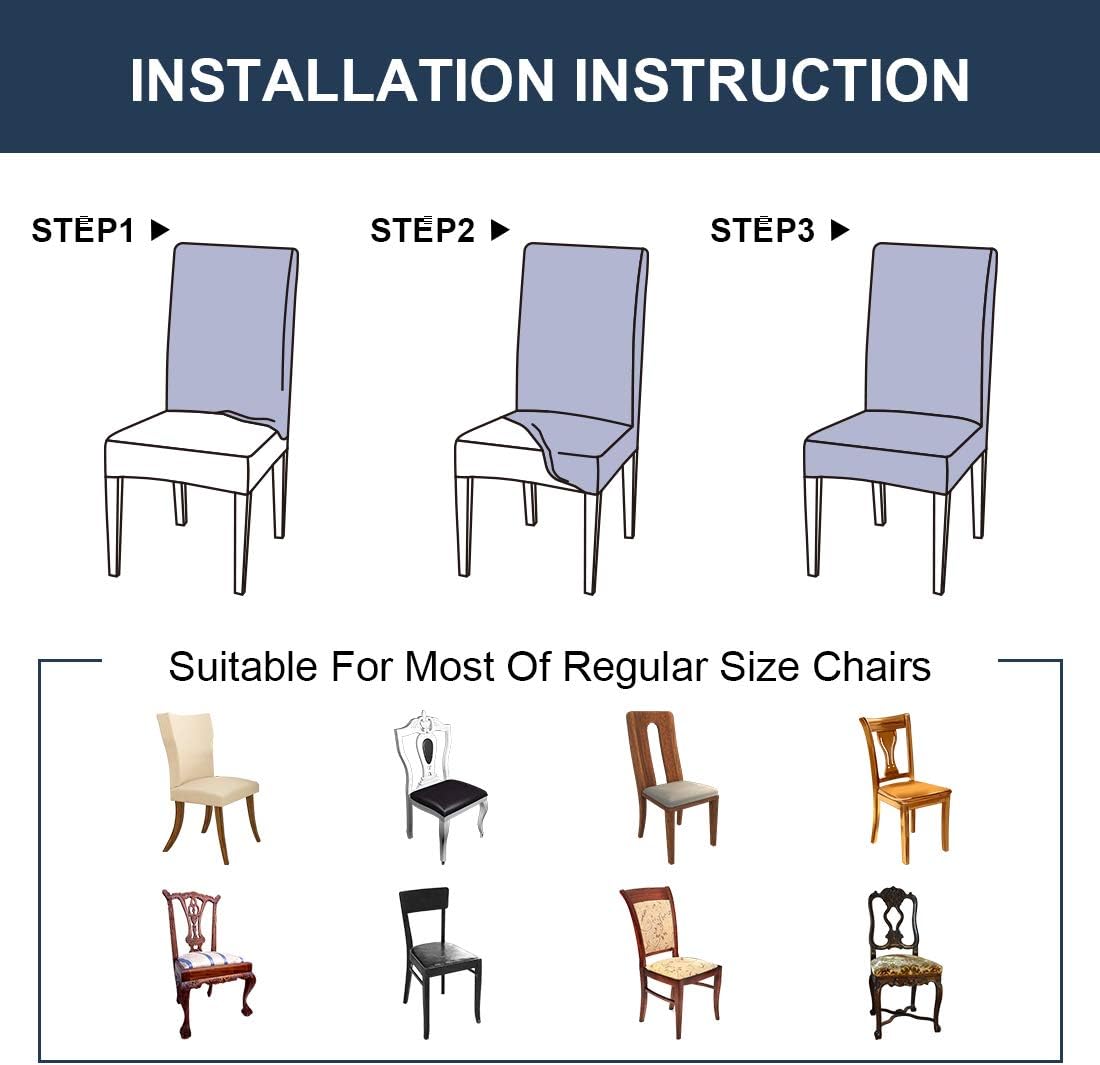 INSTALLATION INSTRUCTION

STEP1 ▶

STEP2 ▶

STEP3 ▶

Suitable For Most Of Regular Size Chairs