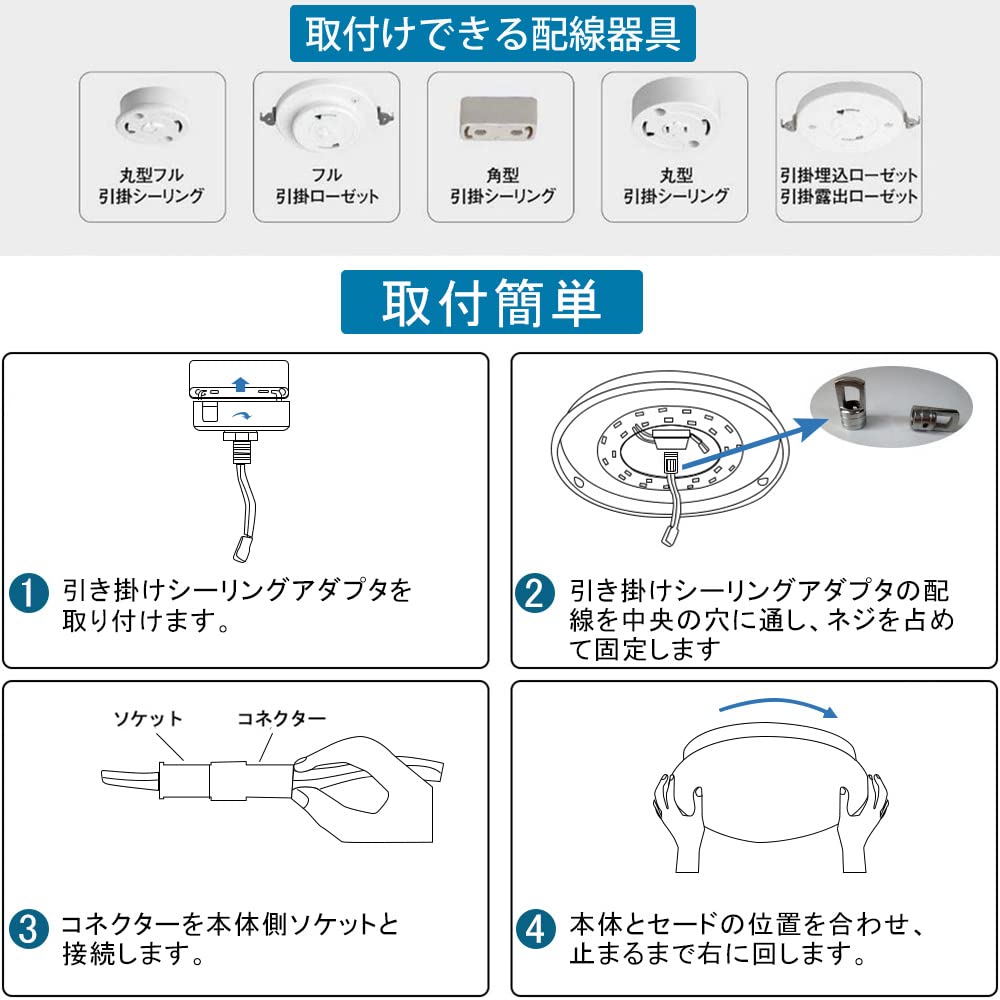 取付けできる配線器具

丸型フル
引掛シーリング

フル
引掛ローゼット

角型
引掛シーリング

丸型
引掛シーリング

引掛埋込ローゼット
引掛露出ローゼット

取付簡単

1 引き掛けシーリングアダプタを取り付けます。

2 引き掛けシーリングアダプタの配線を中央の穴に通し、ネジを占めて固定します

ソケット
コネクター

3 コネクターを本体側ソケットと接続します。

4 本体とセードの位置を合わせ、止まるまで右に回します。