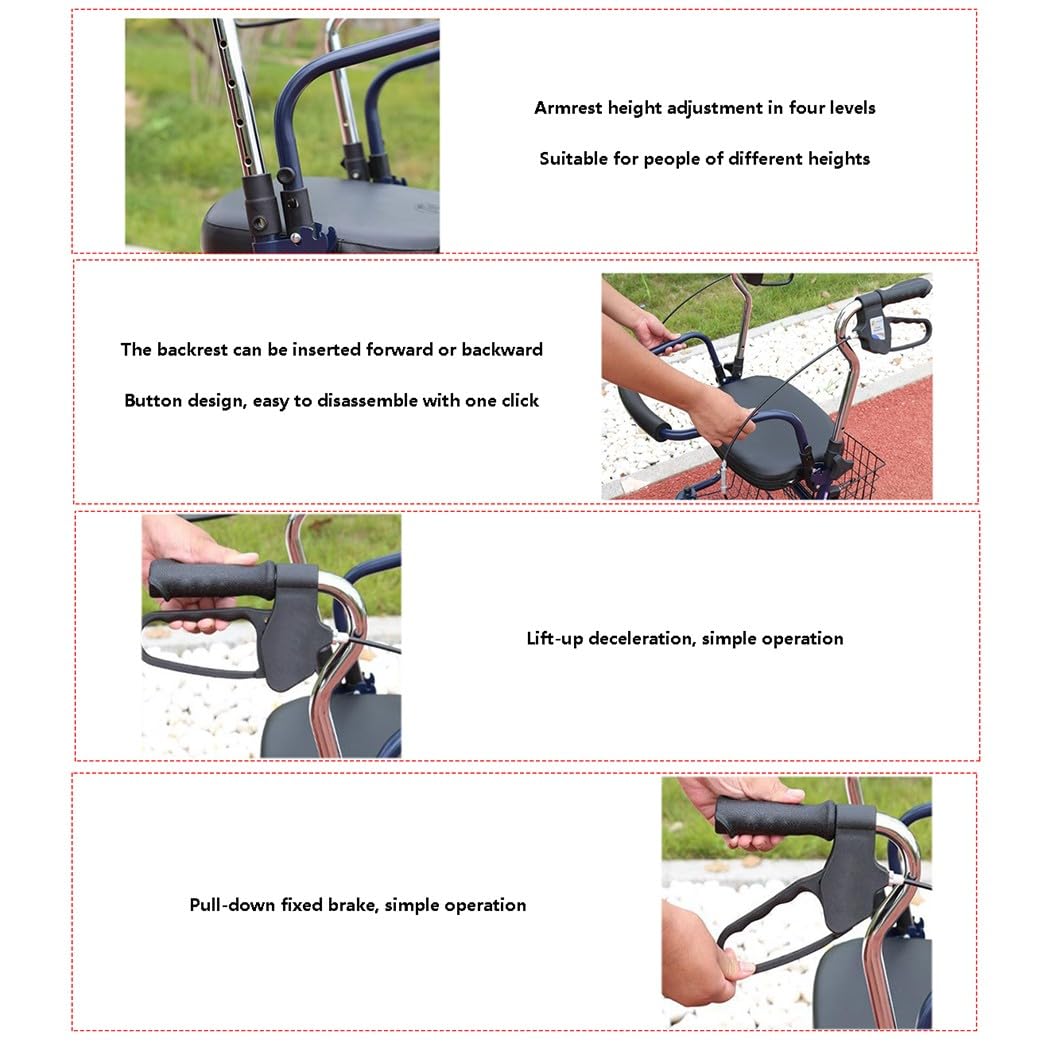 Armrest height adjustment in four levels

Suitable for people of different heights

The backrest can be inserted forward or backward

Button design, easy to disassemble with one click

Lift-up deceleration, simple operation

Pull-down fixed brake, simple operation